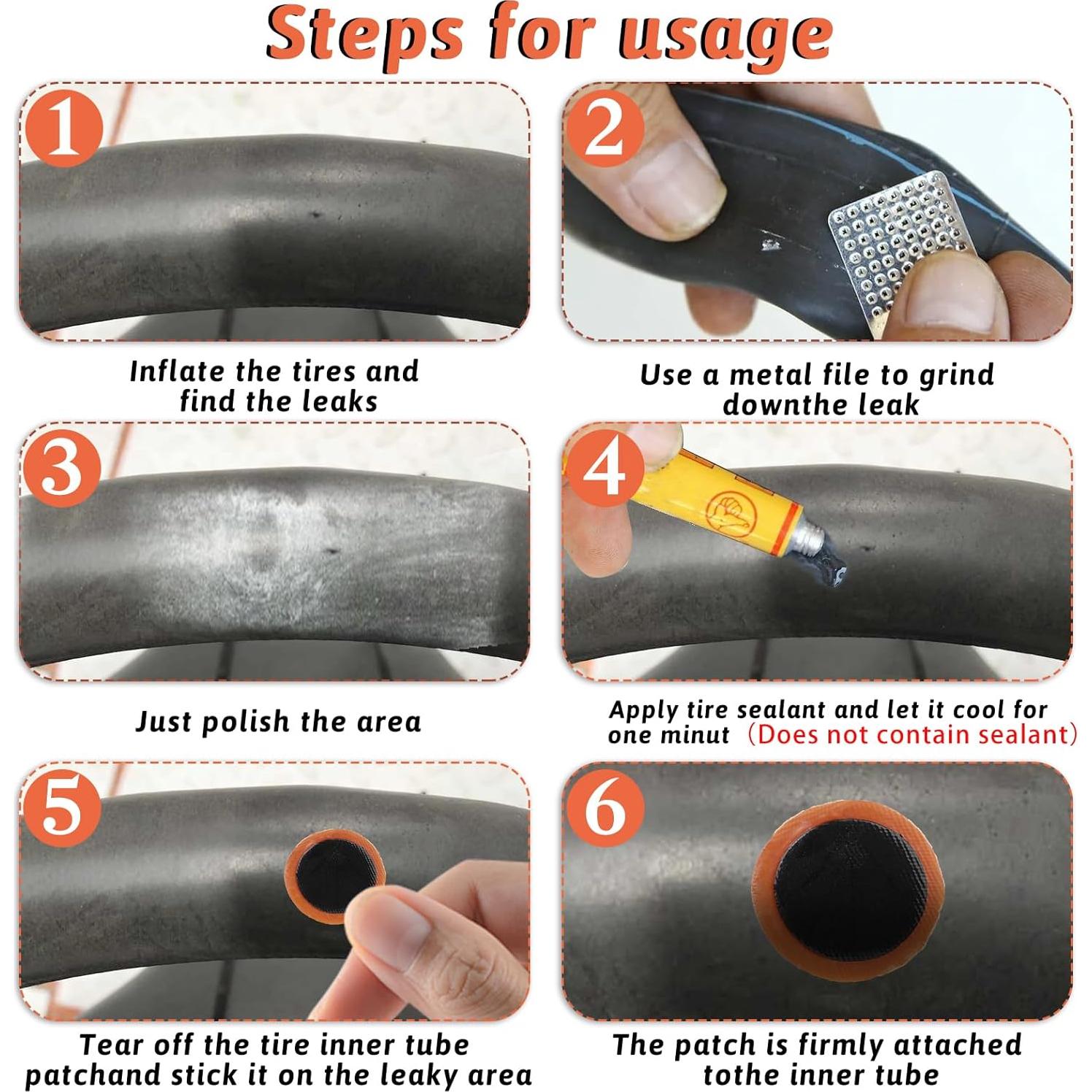 Steps for usage

1

Inflate the tires and find the leaks

2

Use a metal file to grind downthe leak

3

Just polish the area

4

Apply tire sealant and let it cool for one minut (Does not contain sealant)

5

Tear off the tire inner tube patchand stick it on the leaky area

6

The patch is firmly attached tothe inner tube