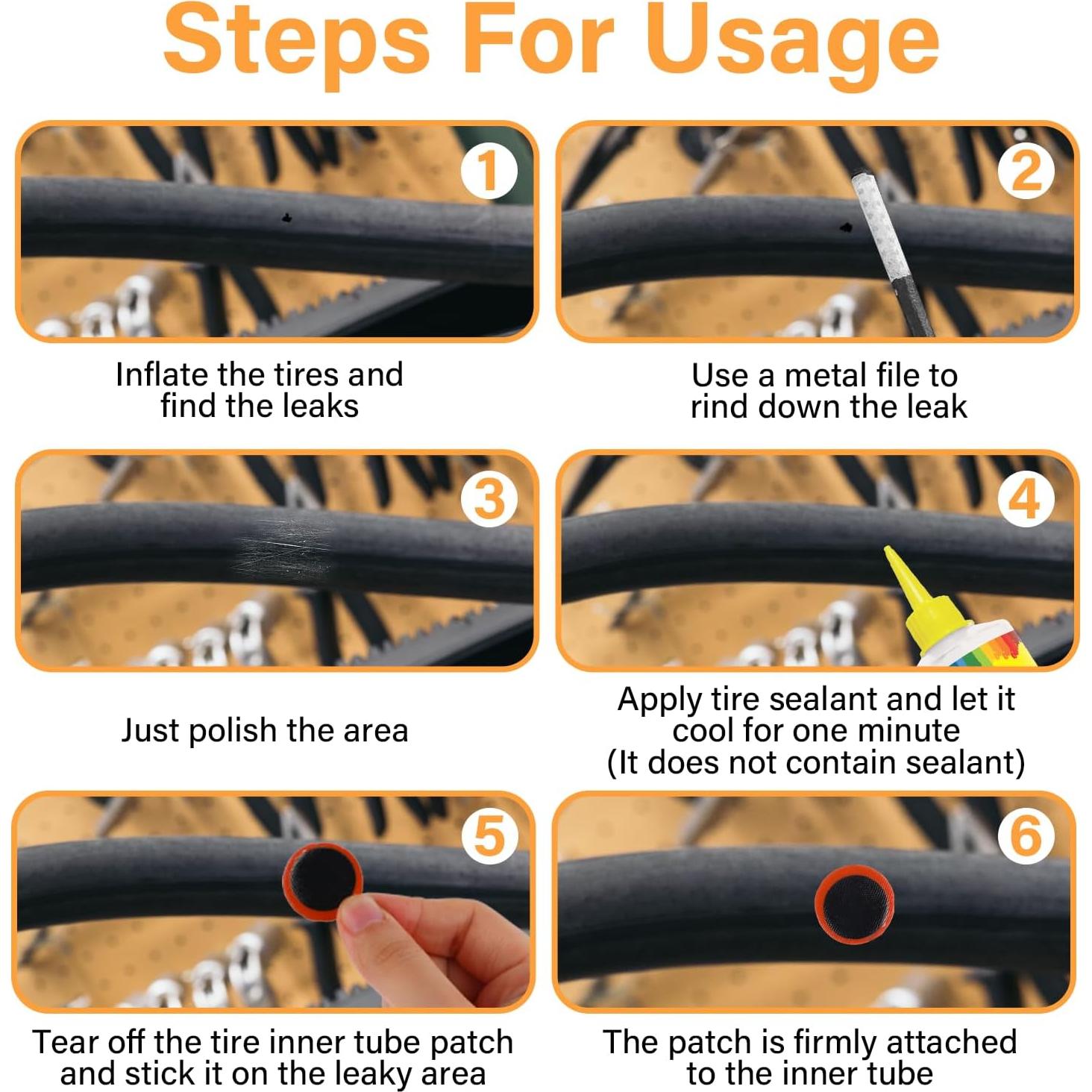 Steps For Usage

1

Inflate the tires and find the leaks

2

Use a metal file to rind down the leak

3

Just polish the area

4

Apply tire sealant and let it cool for one minute (It does not contain sealant)

5

Tear off the tire inner tube patch and stick it on the leaky area

6

The patch is firmly attached to the inner tube