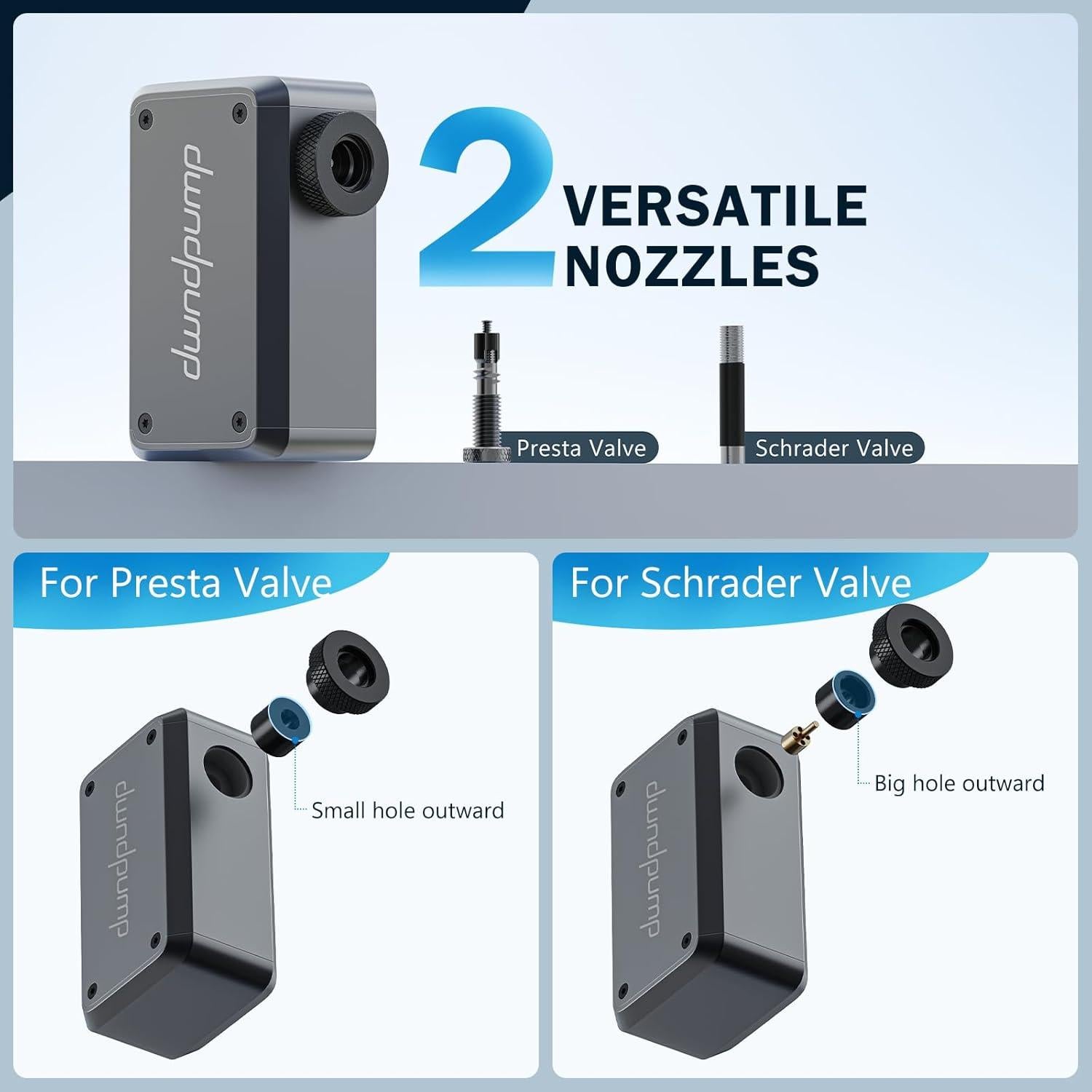 dwndpump

2 VERSATILE NOZZLES

Presta Valve

Schrader Valve

For Presta Valve

dwndpump

Small hole outward

For Schrader Valve

dwndpump

Big hole outward