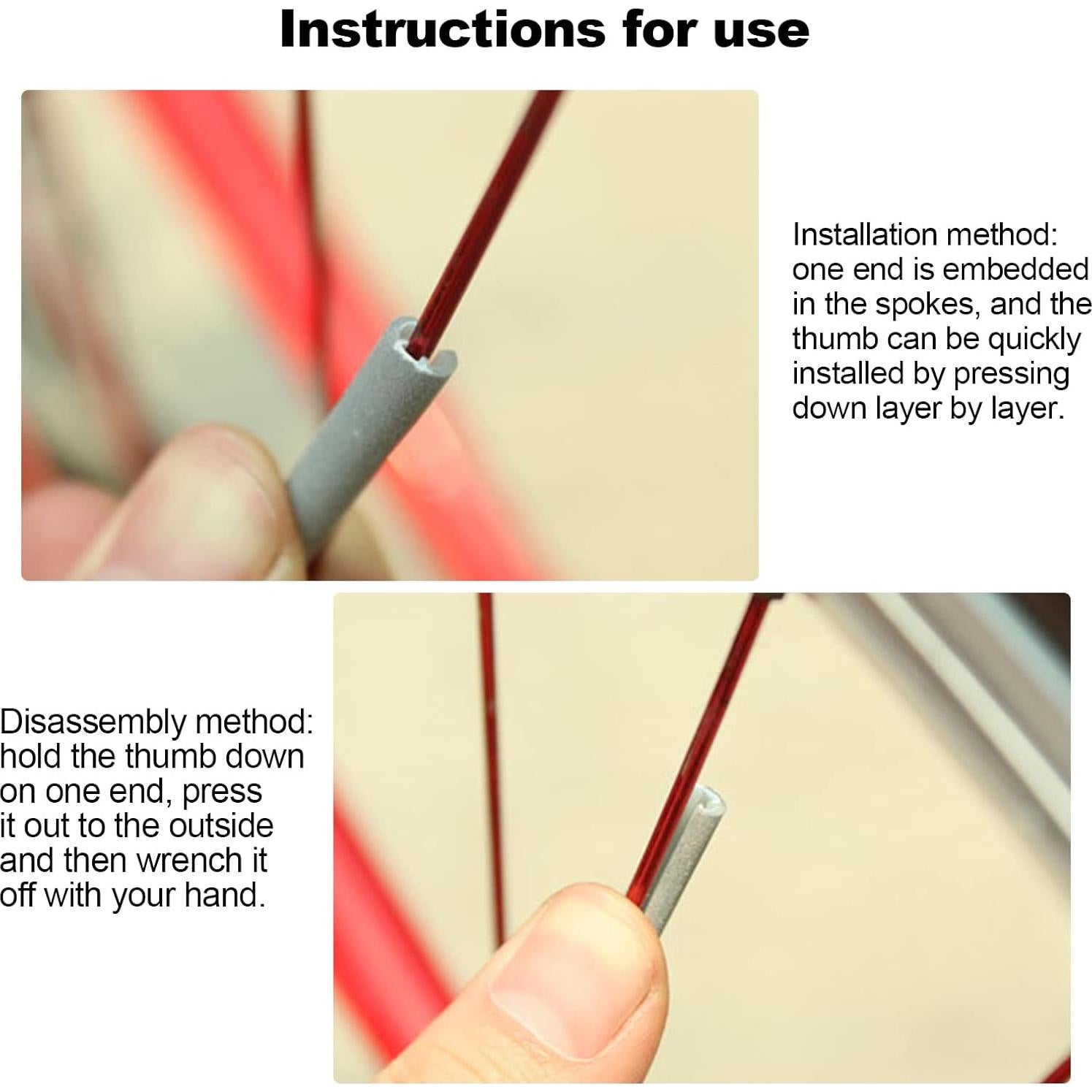 Instructions for use

Installation method: one end is embedded in the spokes, and the thumb can be quickly installed by pressing down layer by layer.

Disassembly method: hold the thumb down on one end, press it out to the outside and then wrench it off with your hand.