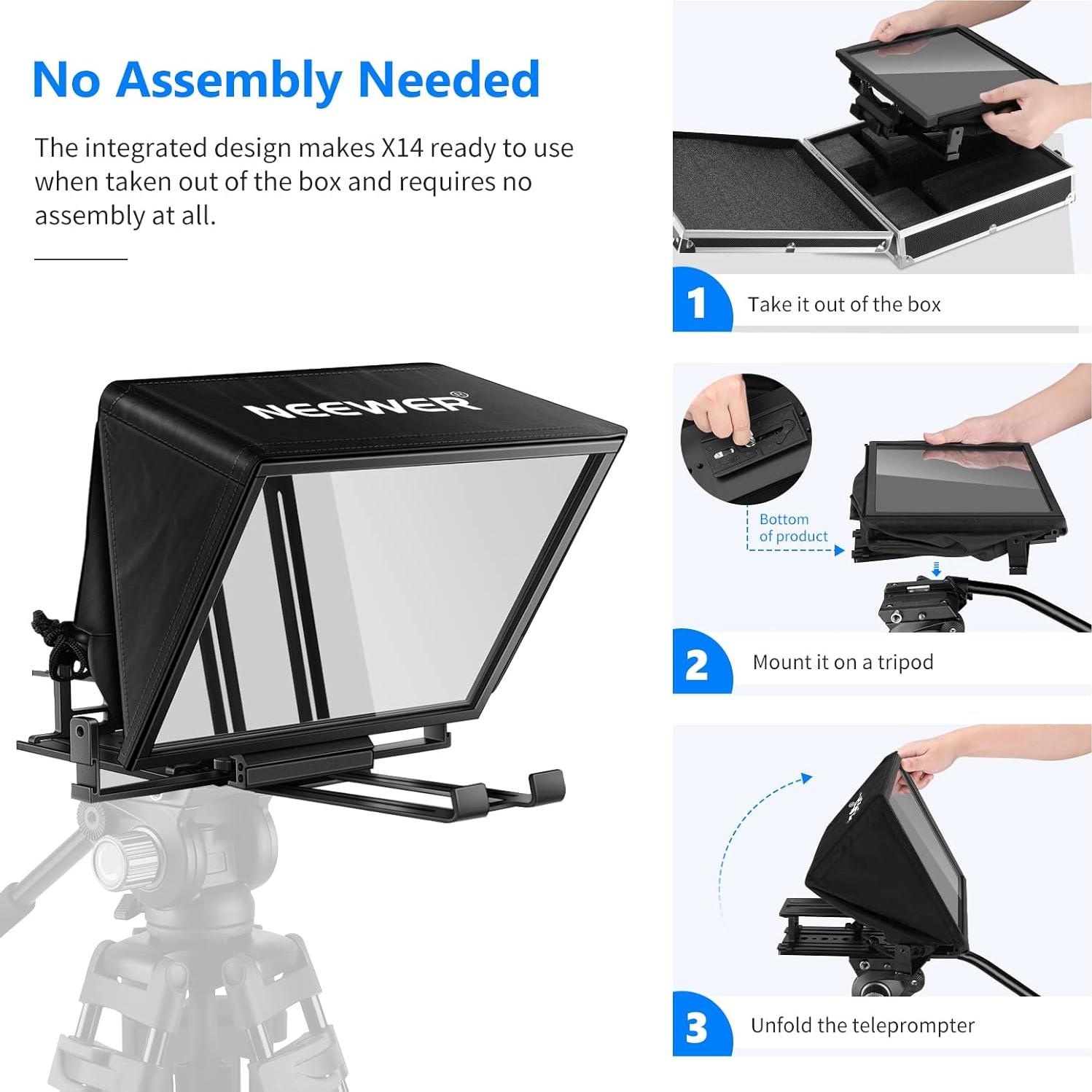 No Assembly Needed

The integrated design makes X14 ready to use when taken out of the box and requires no assembly at all.

NEEWER®

1 Take it out of the box

Bottom of product

2 Mount it on a tripod

3 Unfold the teleprompter