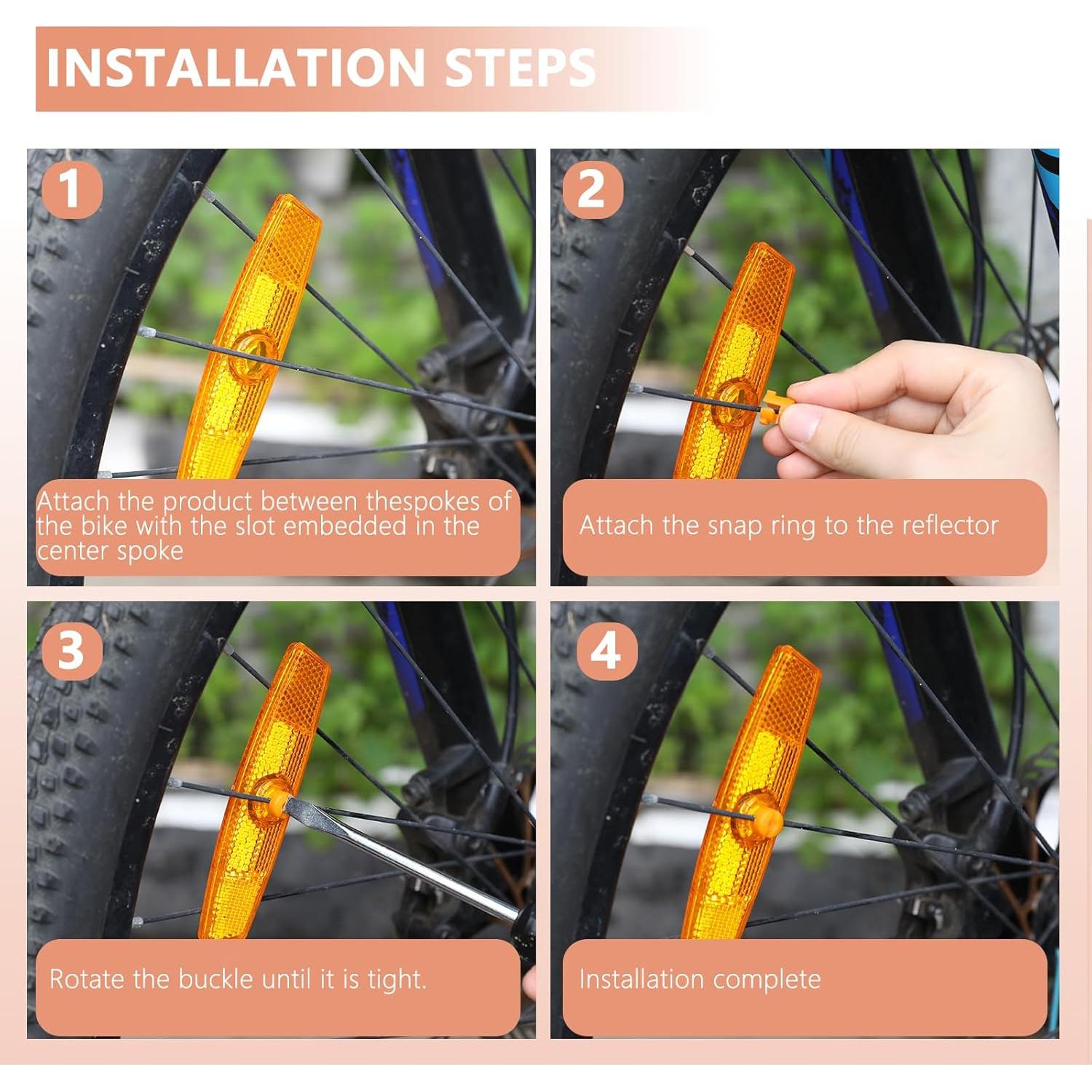 INSTALLATION STEPS

1

Attach the product between thespokes of the bike with the slot embedded in the center spoke

2

Attach the snap ring to the reflector

3

Rotate the buckle until it is tight.

4

Installation complete