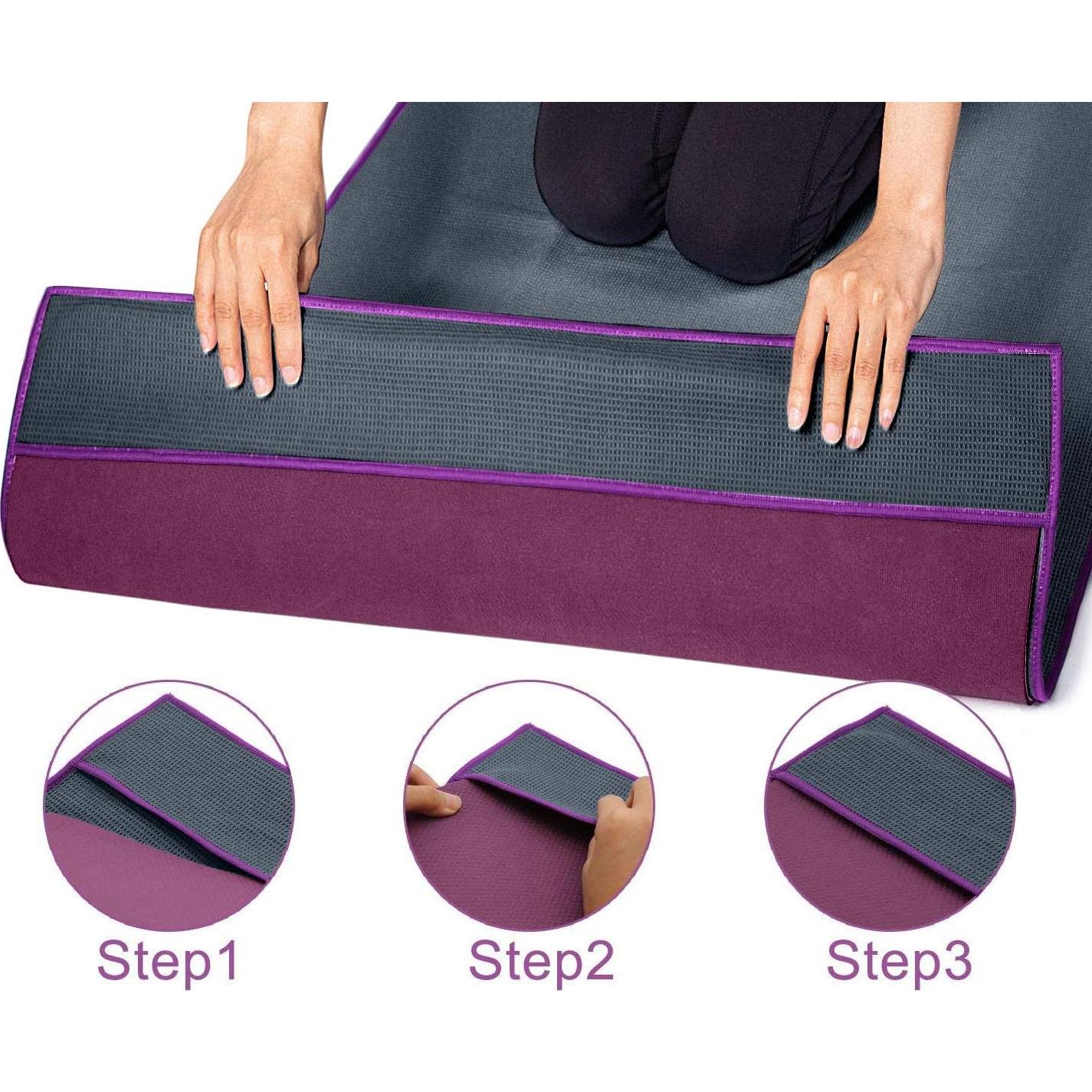 Step1

Step2

Step3