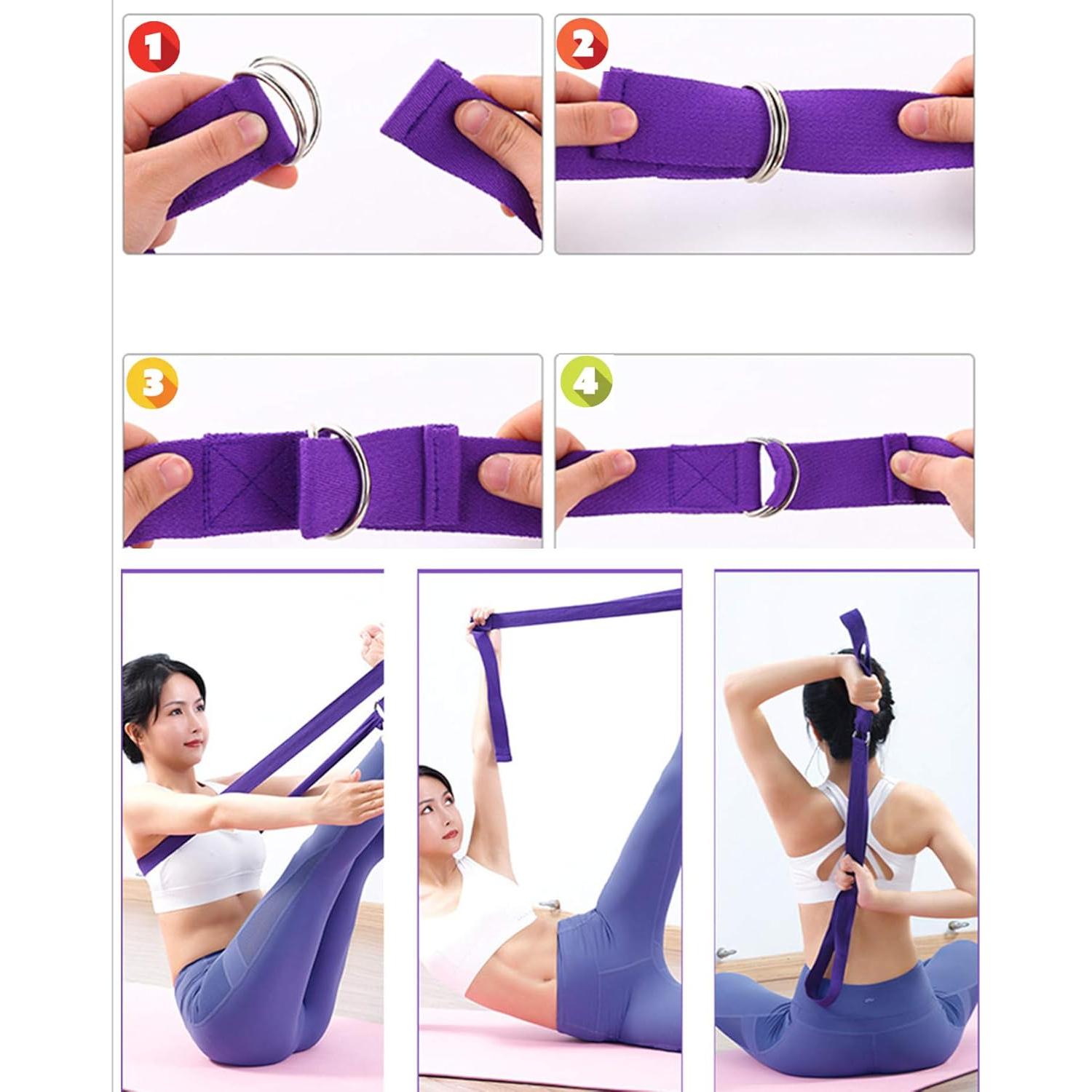 1

2

3

4