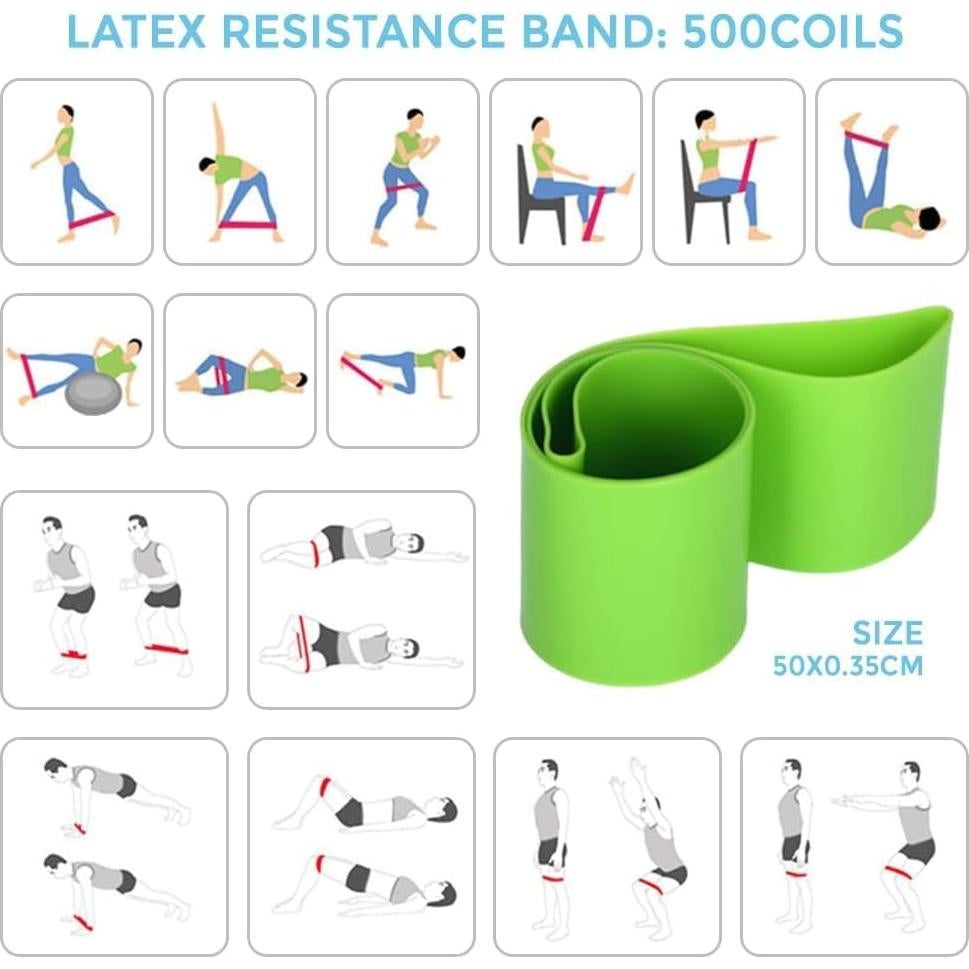 LATEX RESISTANCE BAND: 500COILS

SIZE
50X0.35CM