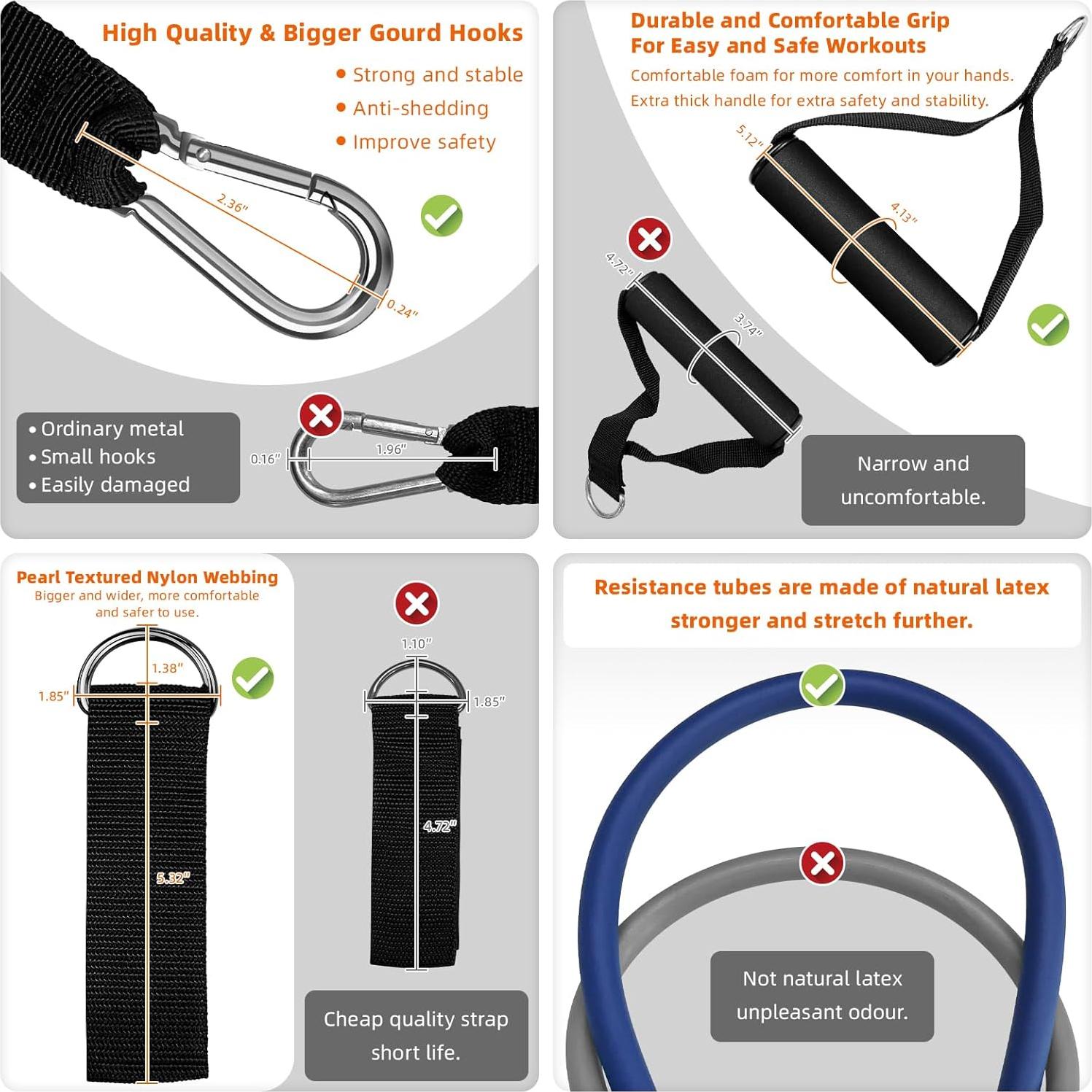 High Quality & Bigger Gourd Hooks

• Strong and stable
• Anti-shedding
• Improve safety

2.36"

0.24"

• Ordinary metal
• Small hooks
• Easily damaged

0.16"

1.96"

Durable and Comfortable Grip For Easy and Safe Workouts

Comfortable foam for more comfort in your hands. Extra thick handle for extra safety and stability.

5.12"

4.13"

4.72"

3.74"

Narrow and uncomfortable.

Pearl Textured Nylon Webbing

Bigger and wider, more comfortable and safer to use.

1.38"

1.85"

5.32"

1.10"

1.85"

4.72"

Cheap quality strap short life.

Resistance tubes are made of natural latex stronger and stretch further.

Not natural latex unpleasant odour.