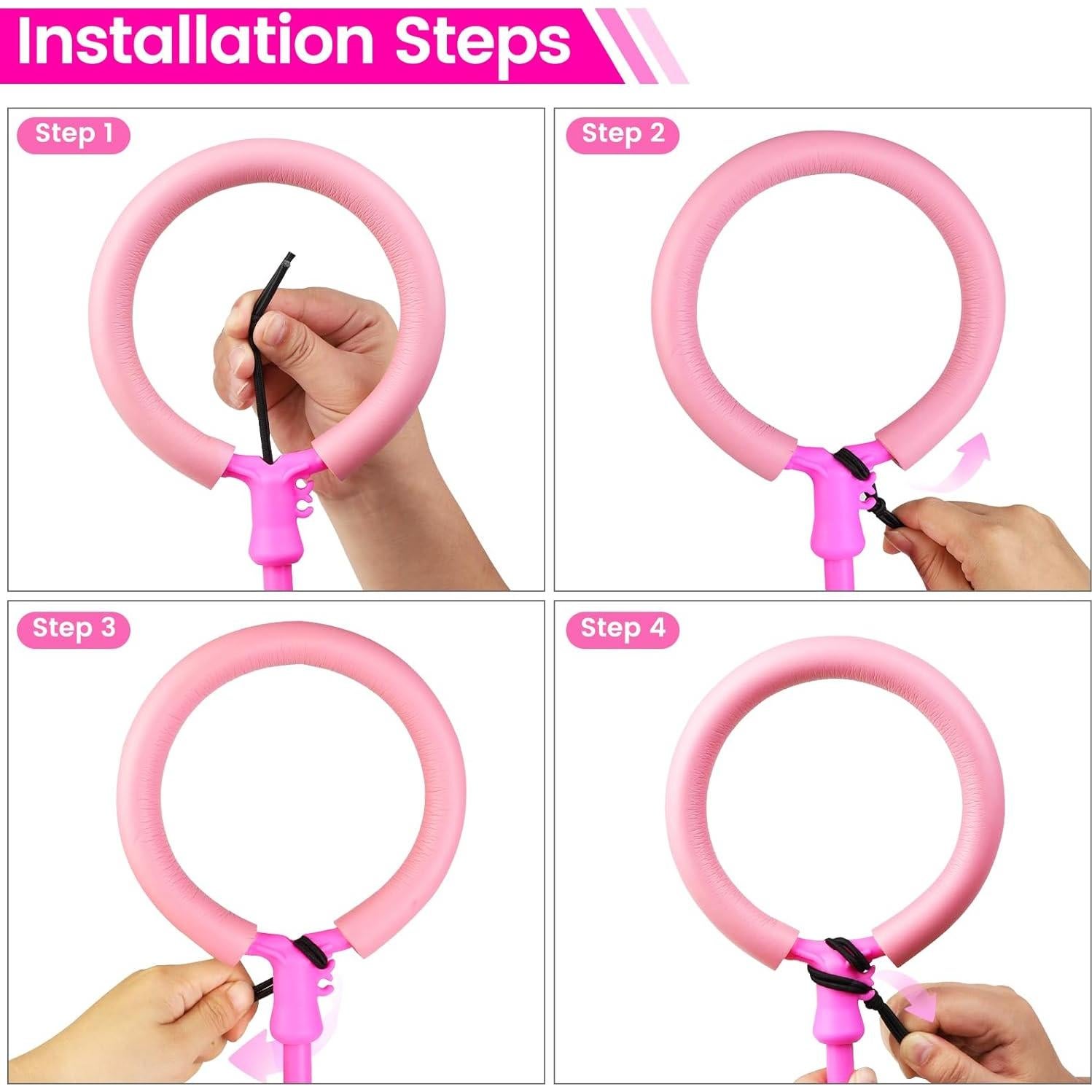 Installation Steps

Step 1

Step 2

Step 3

Step 4