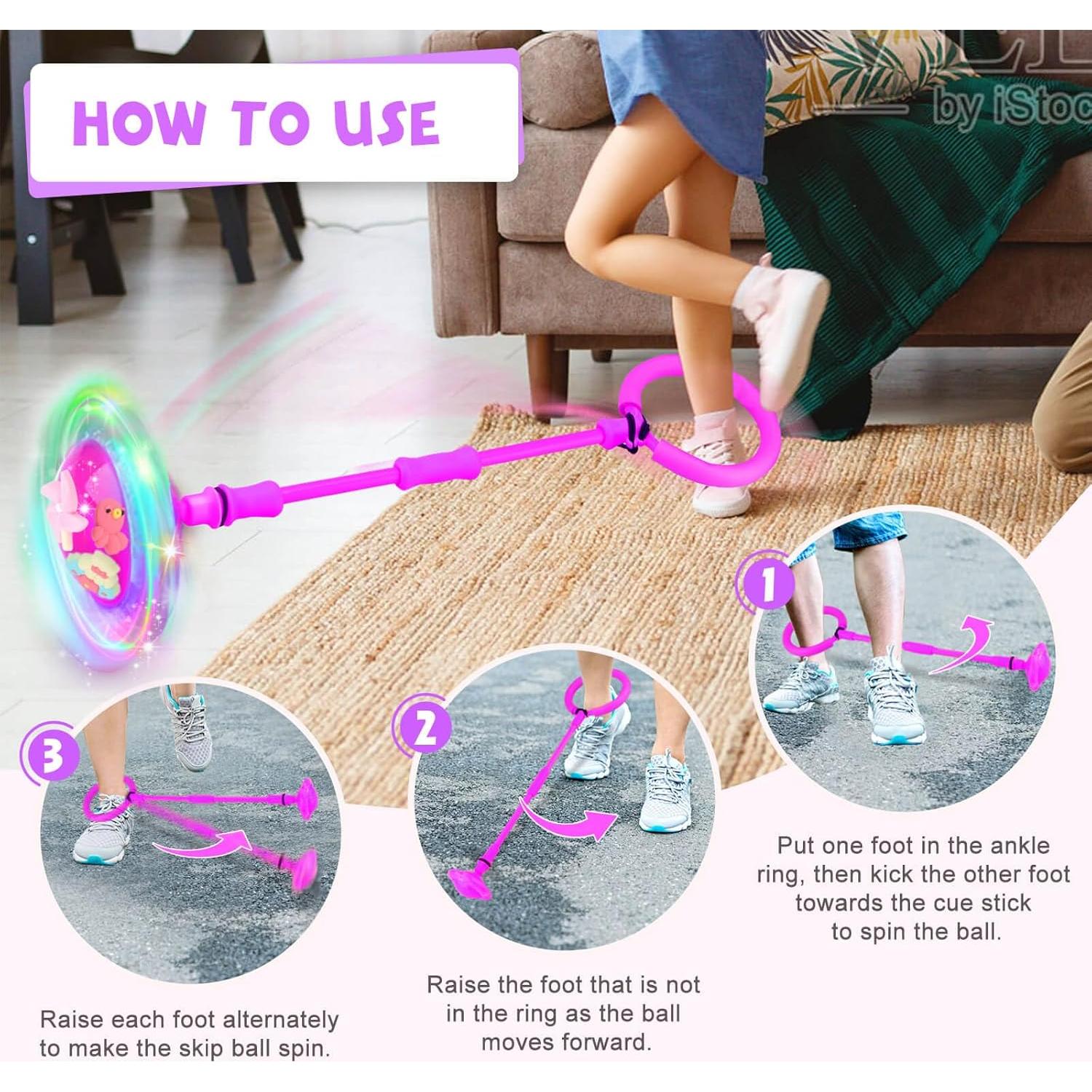 HOW TO USE

by iStoc

1

Put one foot in the ankle ring, then kick the other foot towards the cue stick to spin the ball.

2

Raise the foot that is not in the ring as the ball moves forward.

3

Raise each foot alternately to make the skip ball spin.