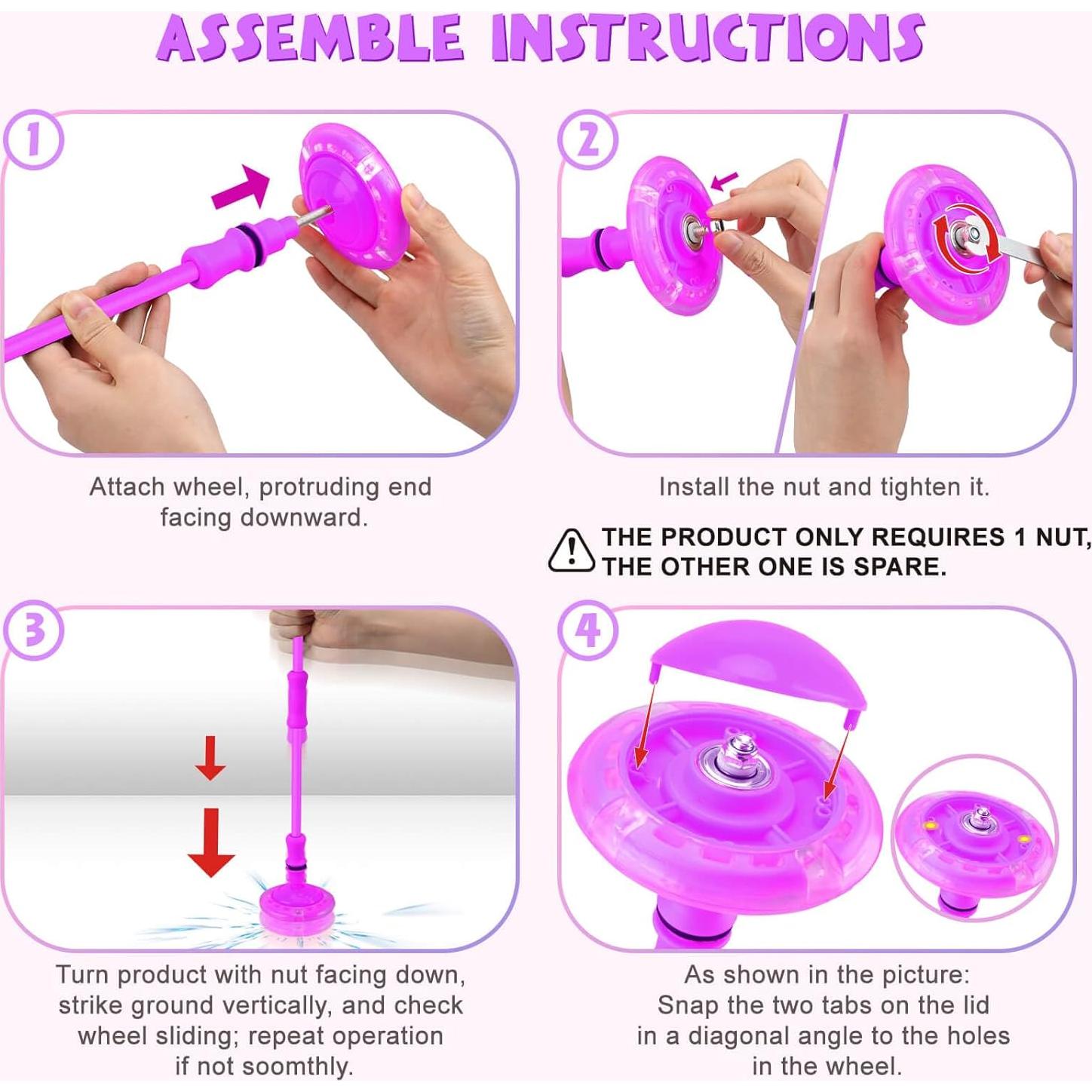 ASSEMBLE INSTRUCTIONS

1

Attach wheel, protruding end facing downward.

2

Install the nut and tighten it.

THE PRODUCT ONLY REQUIRES 1 NUT, THE OTHER ONE IS SPARE.

3

Turn product with nut facing down, strike ground vertically, and check wheel sliding; repeat operation if not soomthly.

4

As shown in the picture: Snap the two tabs on the lid in a diagonal angle to the holes in the wheel.