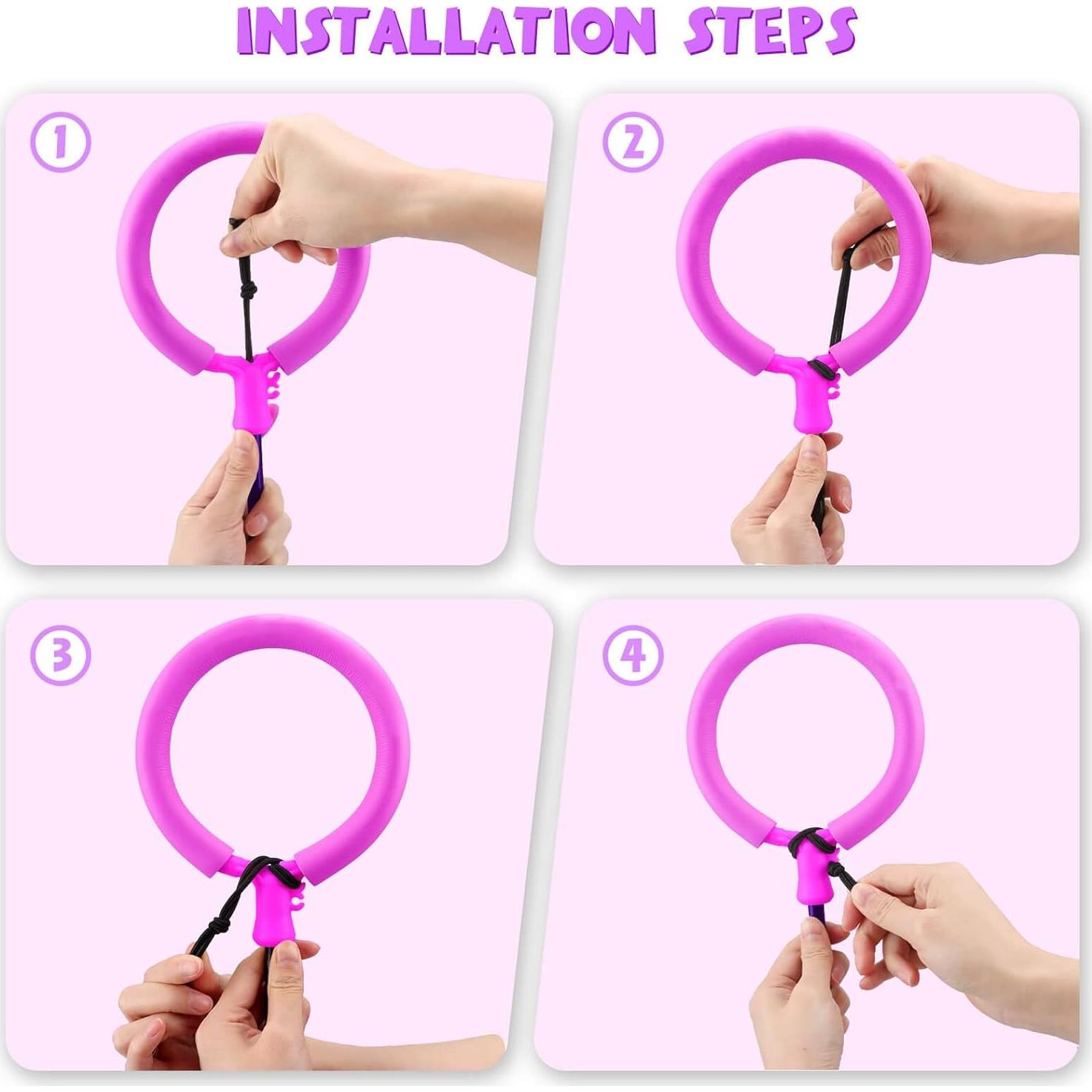 INSTALLATION STEPS

1

2

3

4