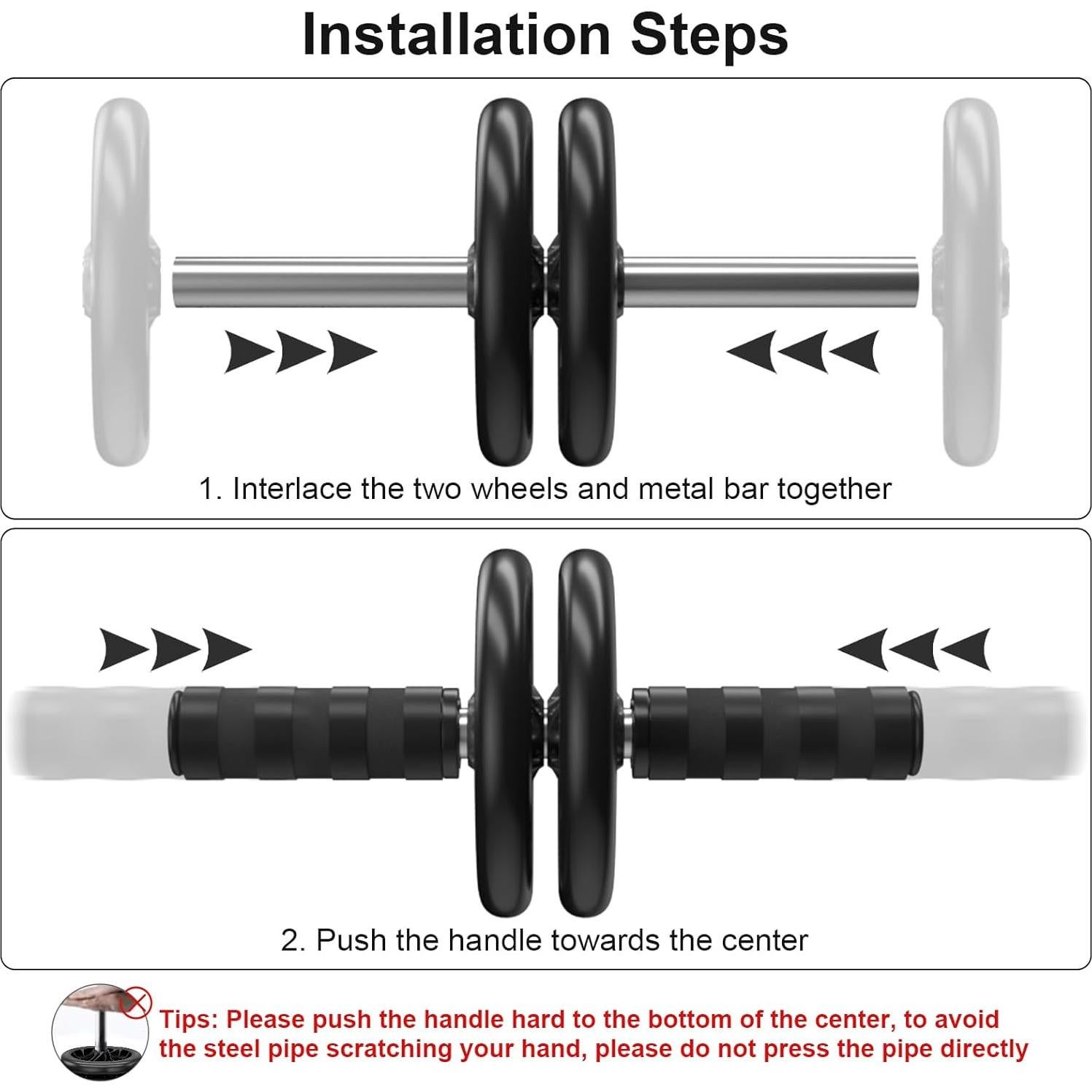 Installation Steps

1. Interlace the two wheels and metal bar together

2. Push the handle towards the center

Tips: Please push the handle hard to the bottom of the center, to avoid the steel pipe scratching your hand, please do not press the pipe directly