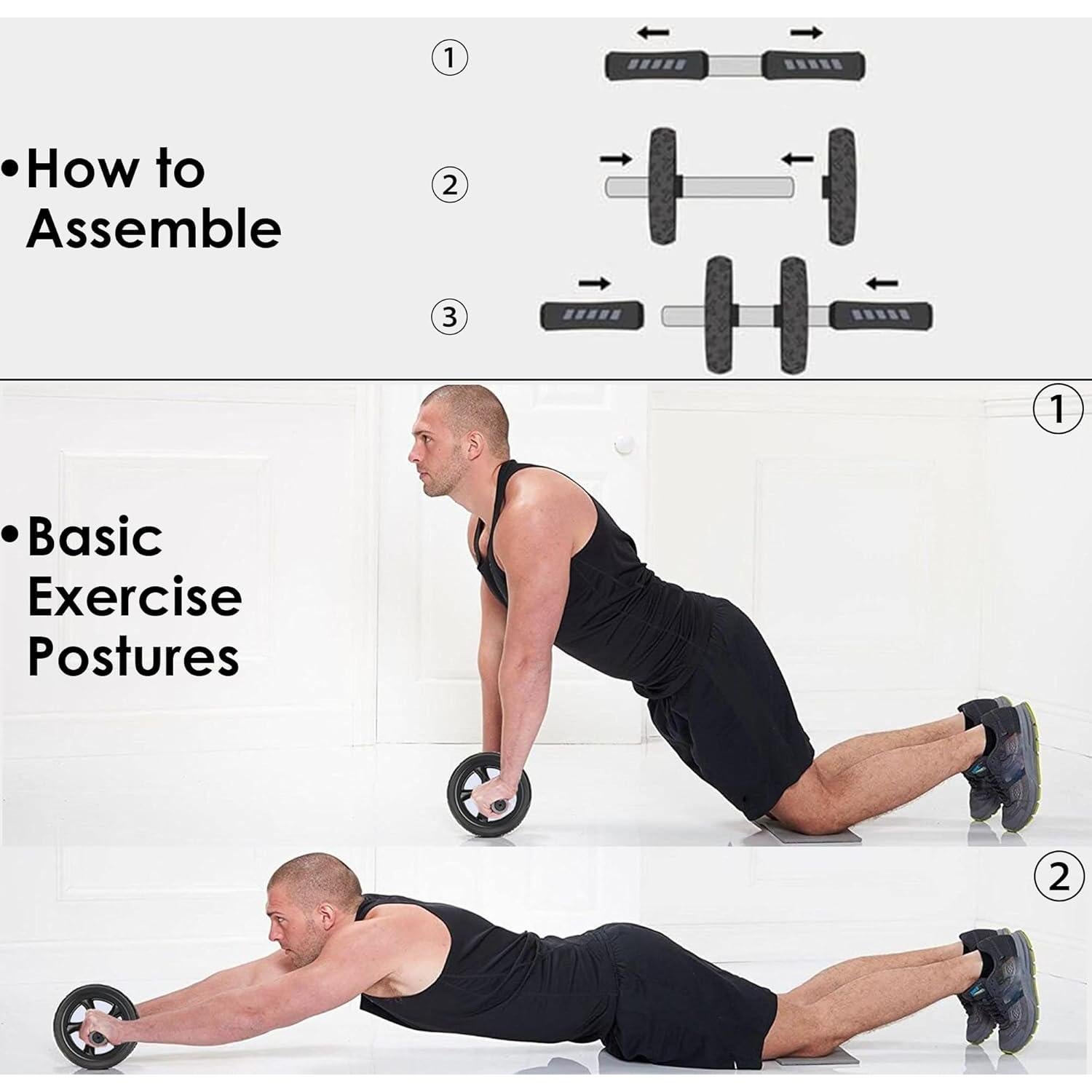 •How to Assemble

①

②

③

•Basic Exercise Postures

①

②