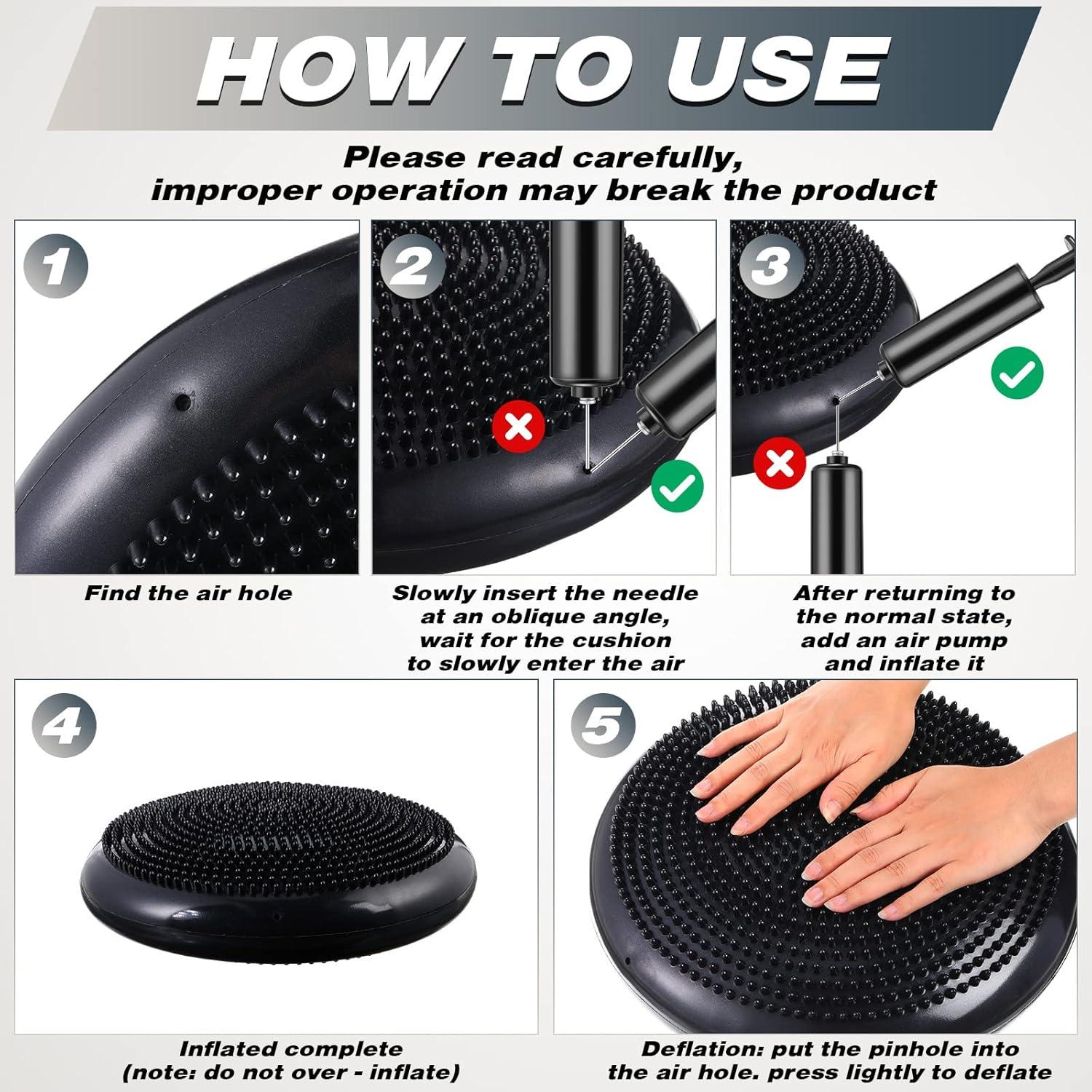 HOW TO USE

Please read carefully, improper operation may break the product

1

Find the air hole

2

Slowly insert the needle at an oblique angle, wait for the cushion to slowly enter the air

3

After returning to the normal state, add an air pump and inflate it

4

Inflated complete (note: do not over - inflate)

5

Deflation: put the pinhole into the air hole. press lightly to deflate