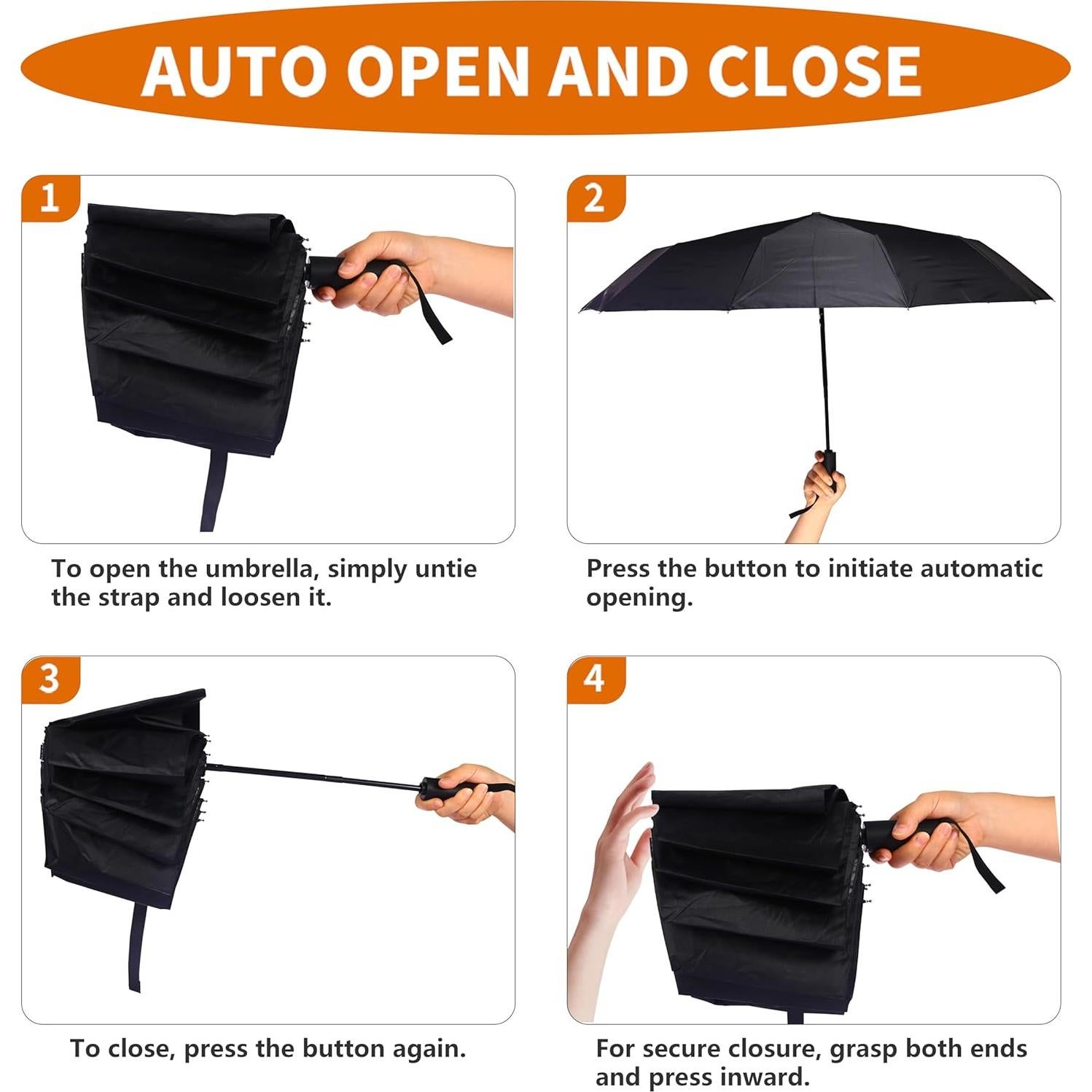 AUTO OPEN AND CLOSE

1

To open the umbrella, simply untie the strap and loosen it.

2

Press the button to initiate automatic opening.

3

To close, press the button again.

4

For secure closure, grasp both ends and press inward.