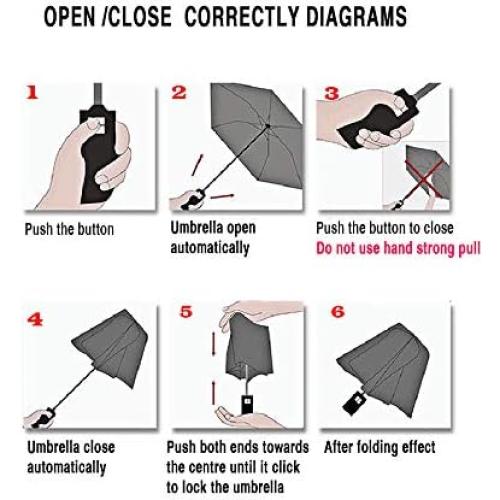 OPEN /CLOSE CORRECTLY DIAGRAMS

1

Push the button

2

Umbrella open automatically

3

Push the button to close
Do not use hand strong pull

4

Umbrella close automatically

5

Push both ends towards the centre until it click to lock the umbrella

6

After folding effect