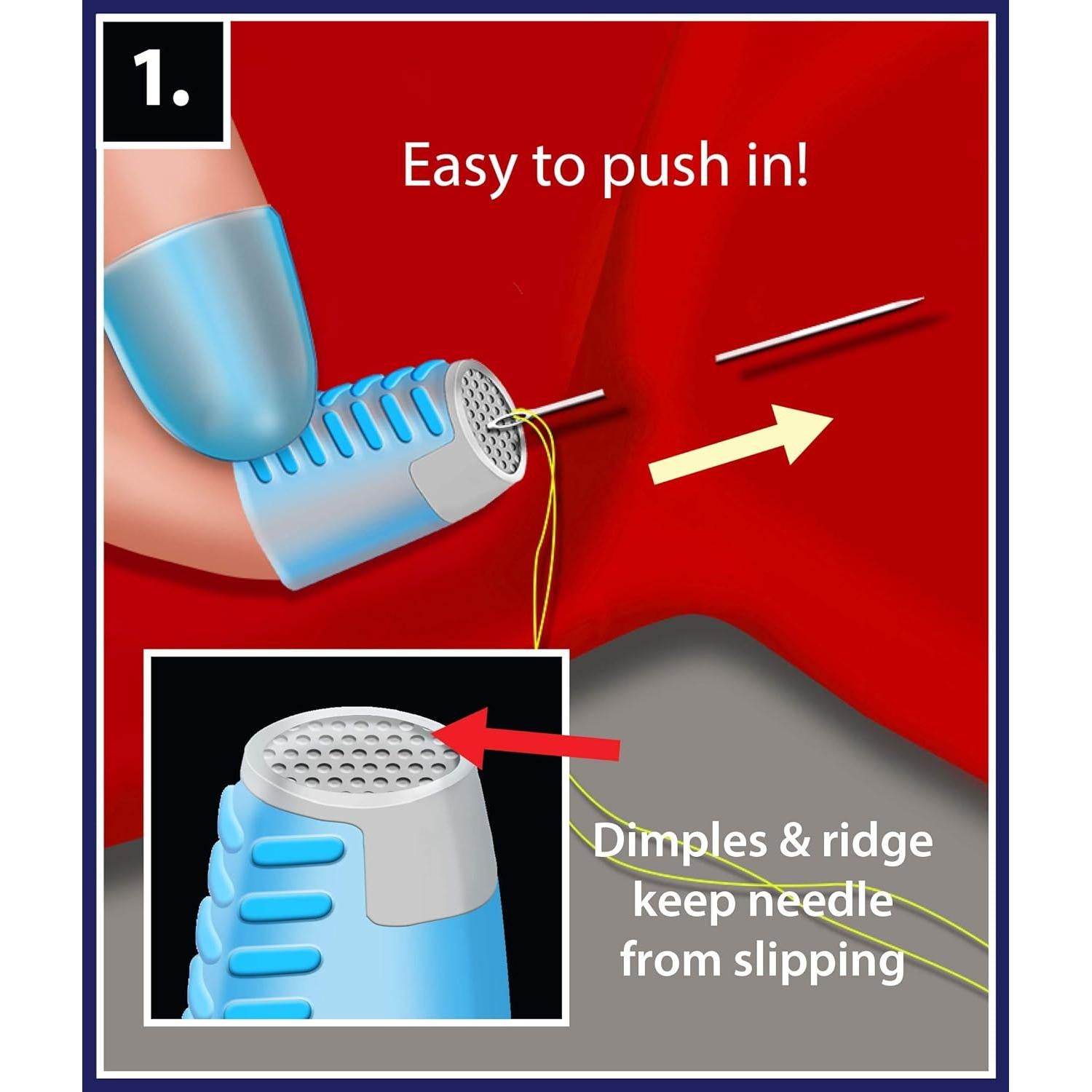 1.

Easy to push in!

Dimples & ridge keep needle from slipping