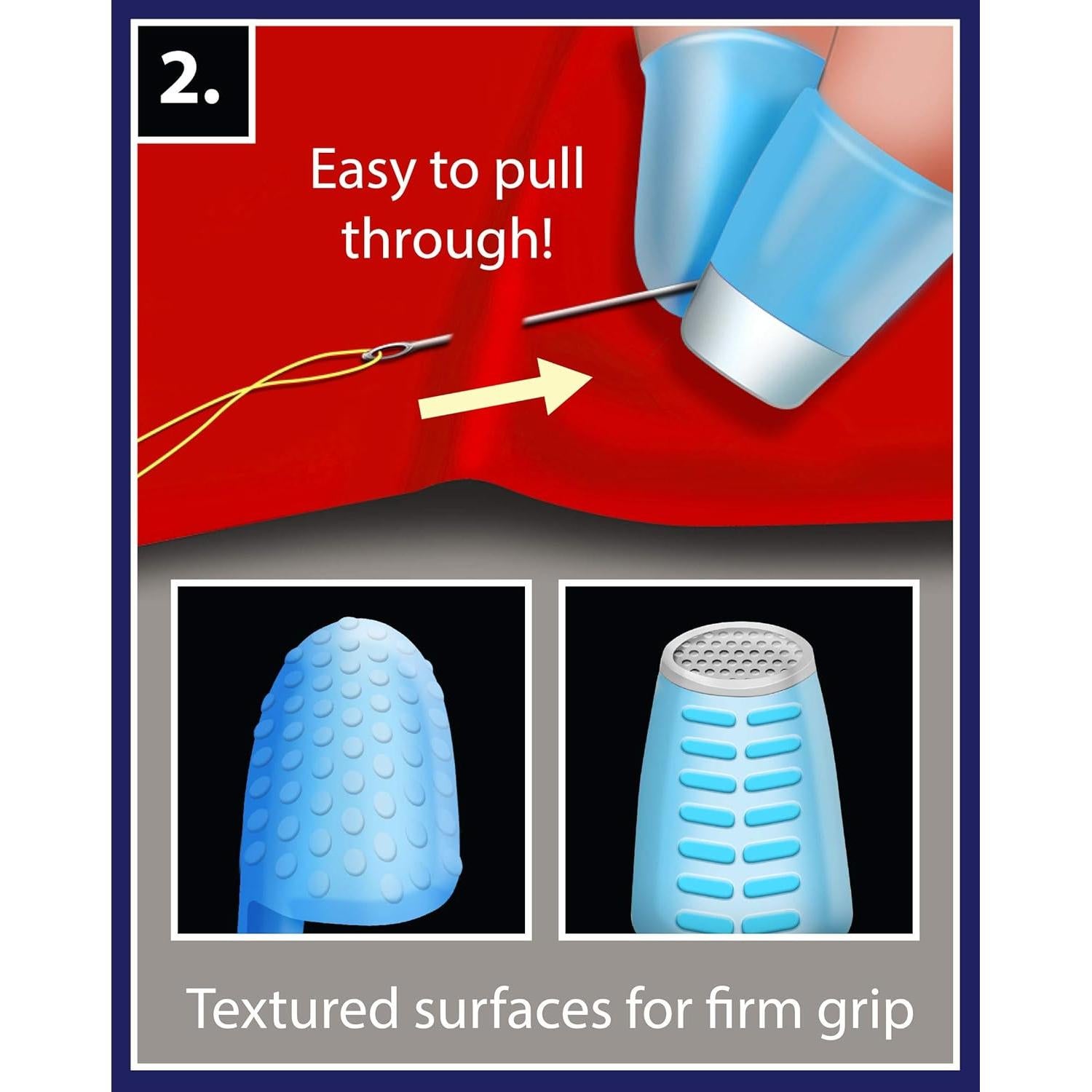 2.

Easy to pull through!

Textured surfaces for firm grip