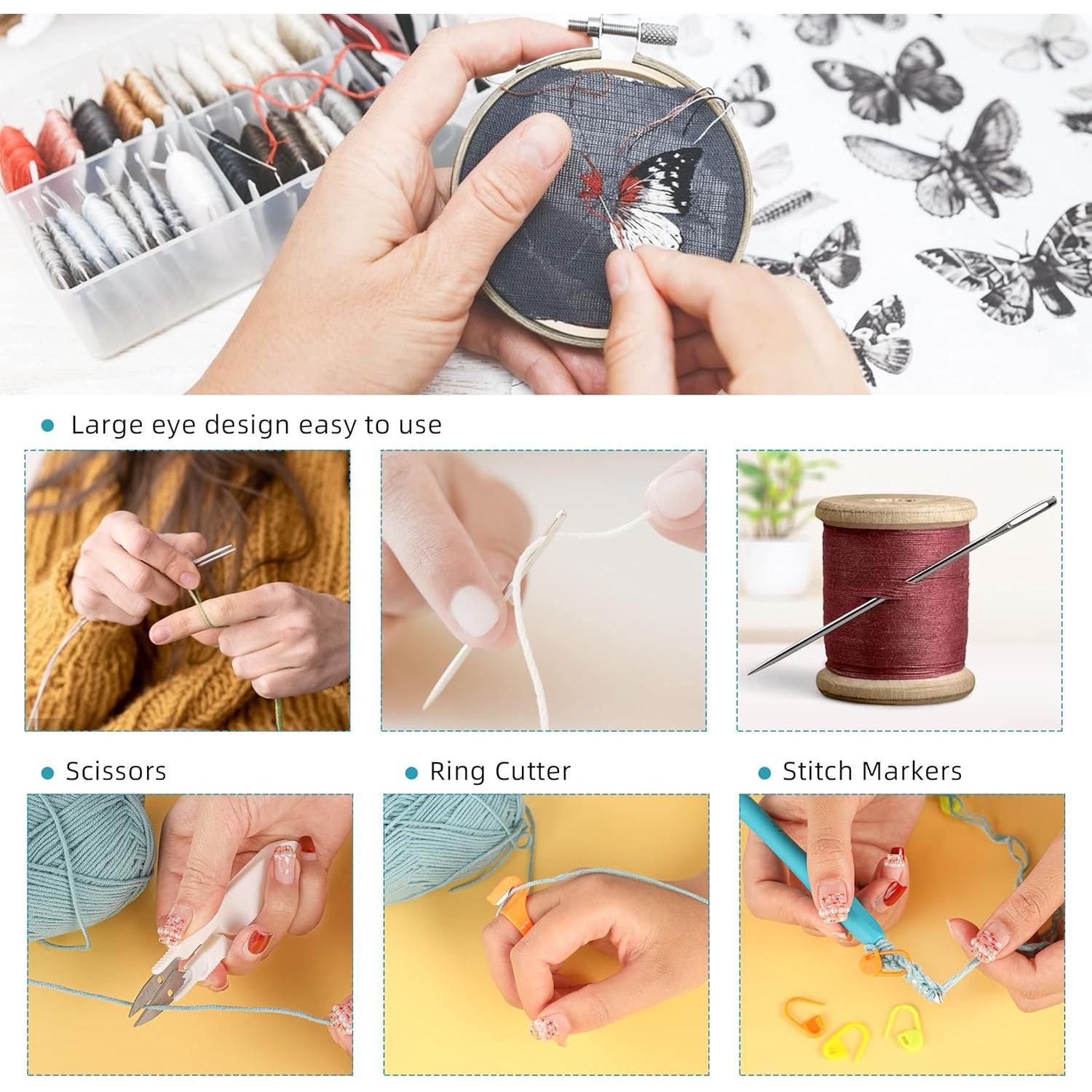 Large eye design easy to use

Scissors

Ring Cutter

Stitch Markers