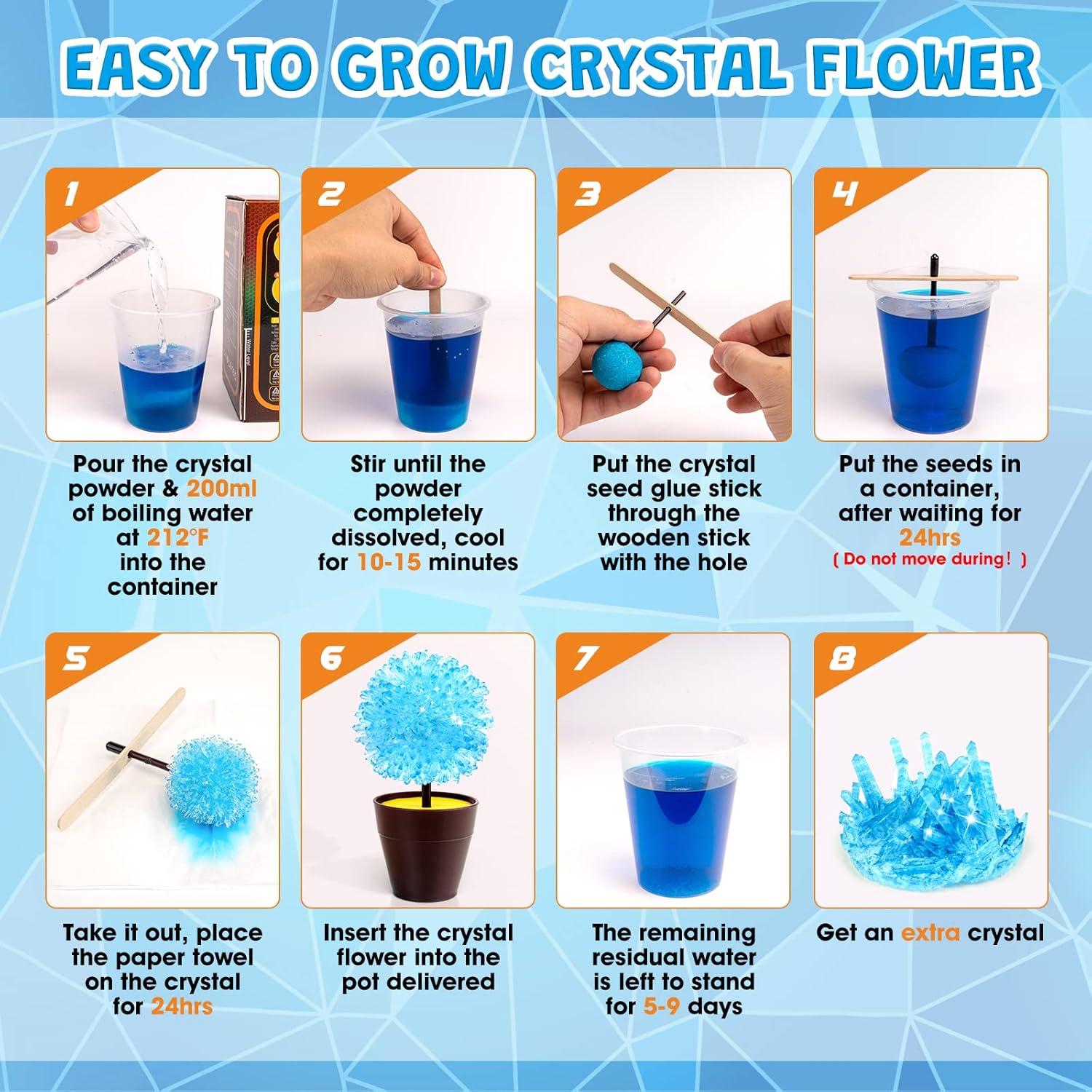 EASY TO GROW CRYSTAL FLOWER

1

Pour the crystal powder & 200ml of boiling water at 212°F into the container

2

Stir until the powder completely dissolved, cool for 10-15 minutes

3

Put the crystal seed glue stick through the wooden stick with the hole

4

Put the seeds in a container, after waiting for 24hrs
( Do not move during! )

5

Take it out, place the paper towel on the crystal for 24hrs

6

Insert the crystal flower into the pot delivered

7

The remaining residual water is left to stand for 5-9 days

8

Get an extra crystal