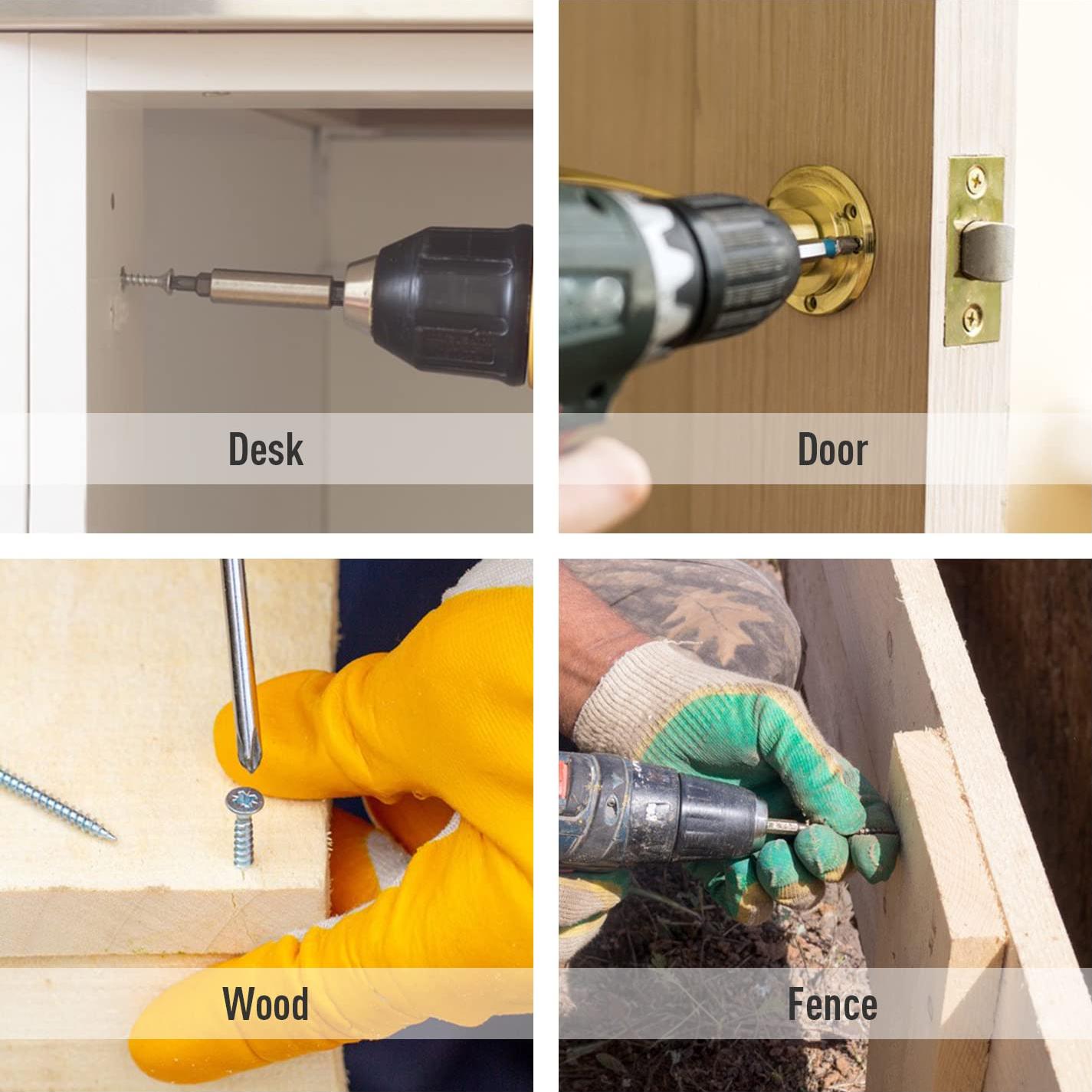 Desk

Door

Wood

Fence