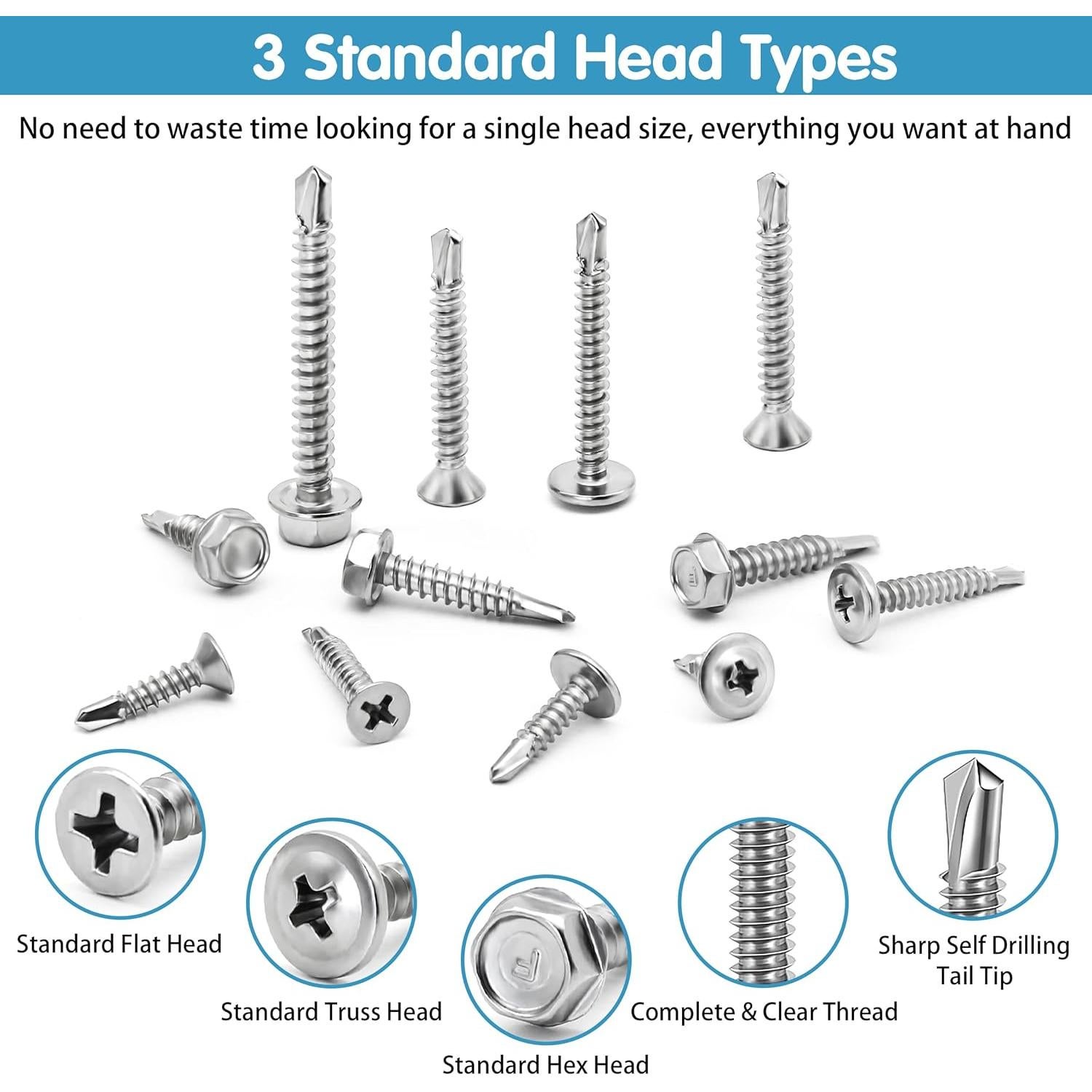 3 Standard Head Types

No need to waste time looking for a single head size, everything you want at hand

Standard Flat Head

Standard Truss Head

Standard Hex Head

Complete & Clear Thread

Sharp Self Drilling Tail Tip