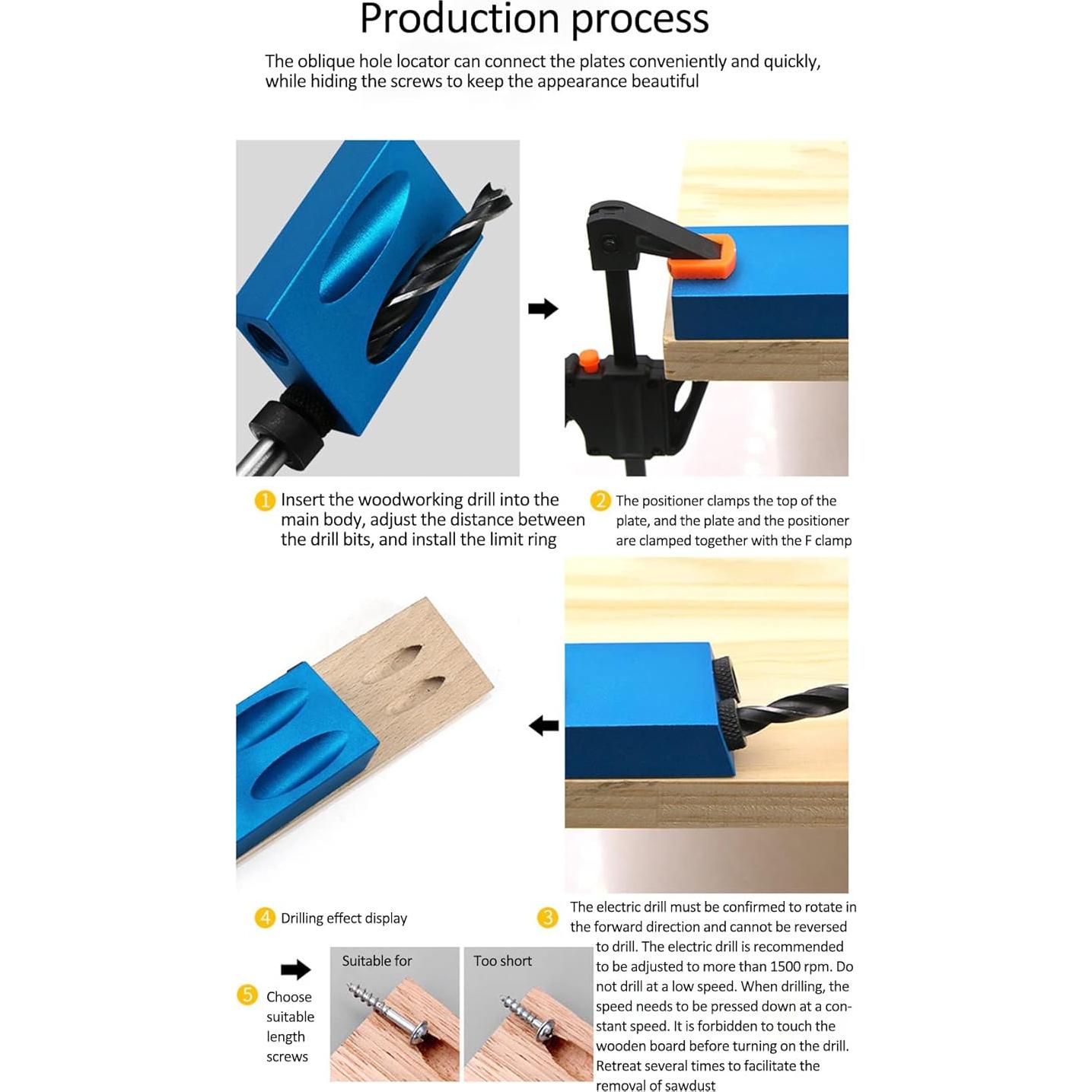 Production process

The oblique hole locator can connect the plates conveniently and quickly, while hiding the screws to keep the appearance beautiful

1 Insert the woodworking drill into the main body, adjust the distance between the drill bits, and install the limit ring

2 The positioner clamps the top of the plate, and the plate and the positioner are clamped together with the F clamp

4 Drilling effect display

3 The electric drill must be confirmed to rotate in the forward direction and cannot be reversed to drill. The electric drill is recommended to be adjusted to more than 1500 rpm. Do not drill at a low speed. When drilling, the speed needs to be pressed down at a constant speed. It is forbidden to touch the wooden board before turning on the drill. Retreat several times to facilitate the removal of sawdust

5 Choose suitable length screws

Suitable for

Too short