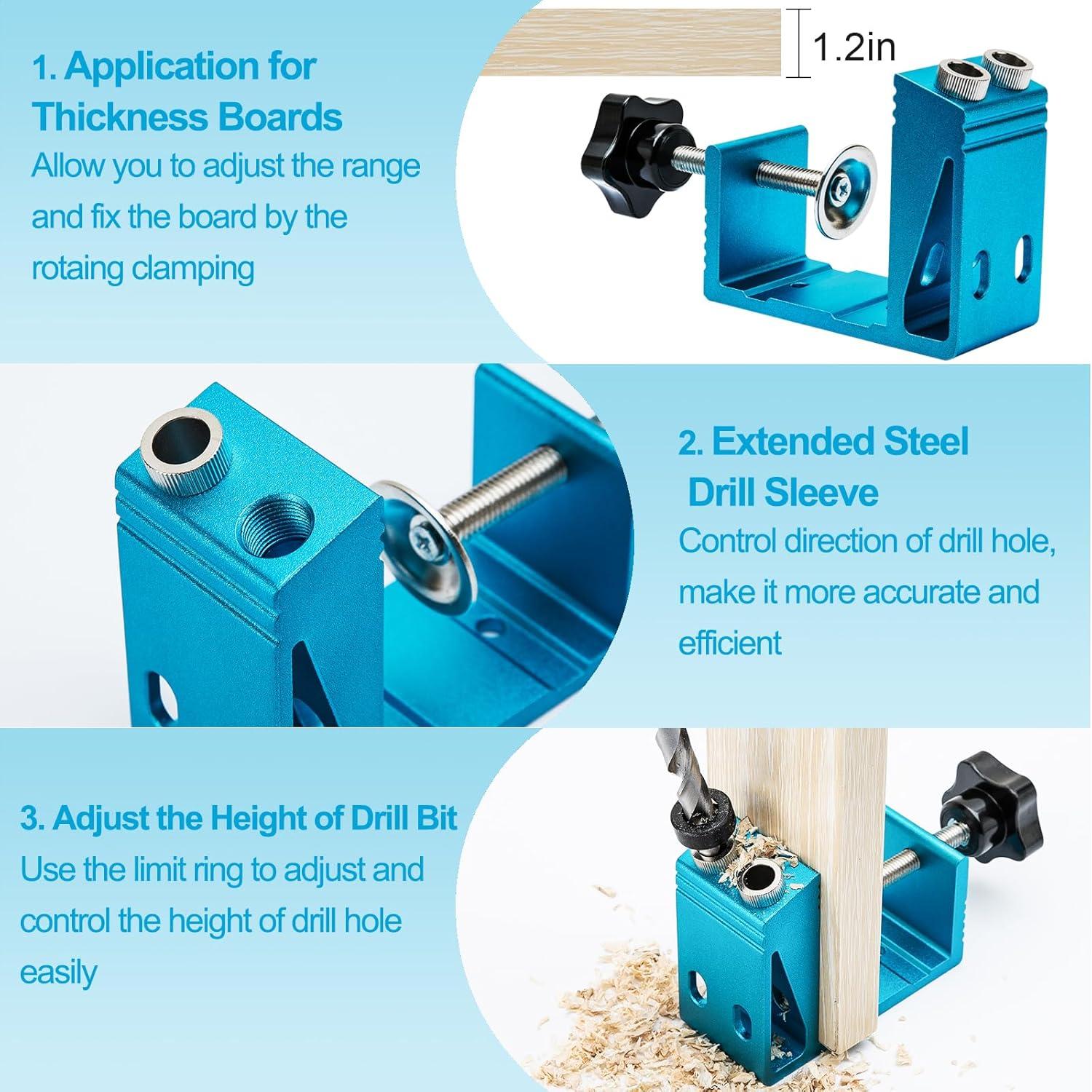 1. Application for Thickness Boards

Allow you to adjust the range and fix the board by the rotaing clamping

1.2in

2. Extended Steel Drill Sleeve

Control direction of drill hole, make it more accurate and efficient

3. Adjust the Height of Drill Bit

Use the limit ring to adjust and control the height of drill hole easily