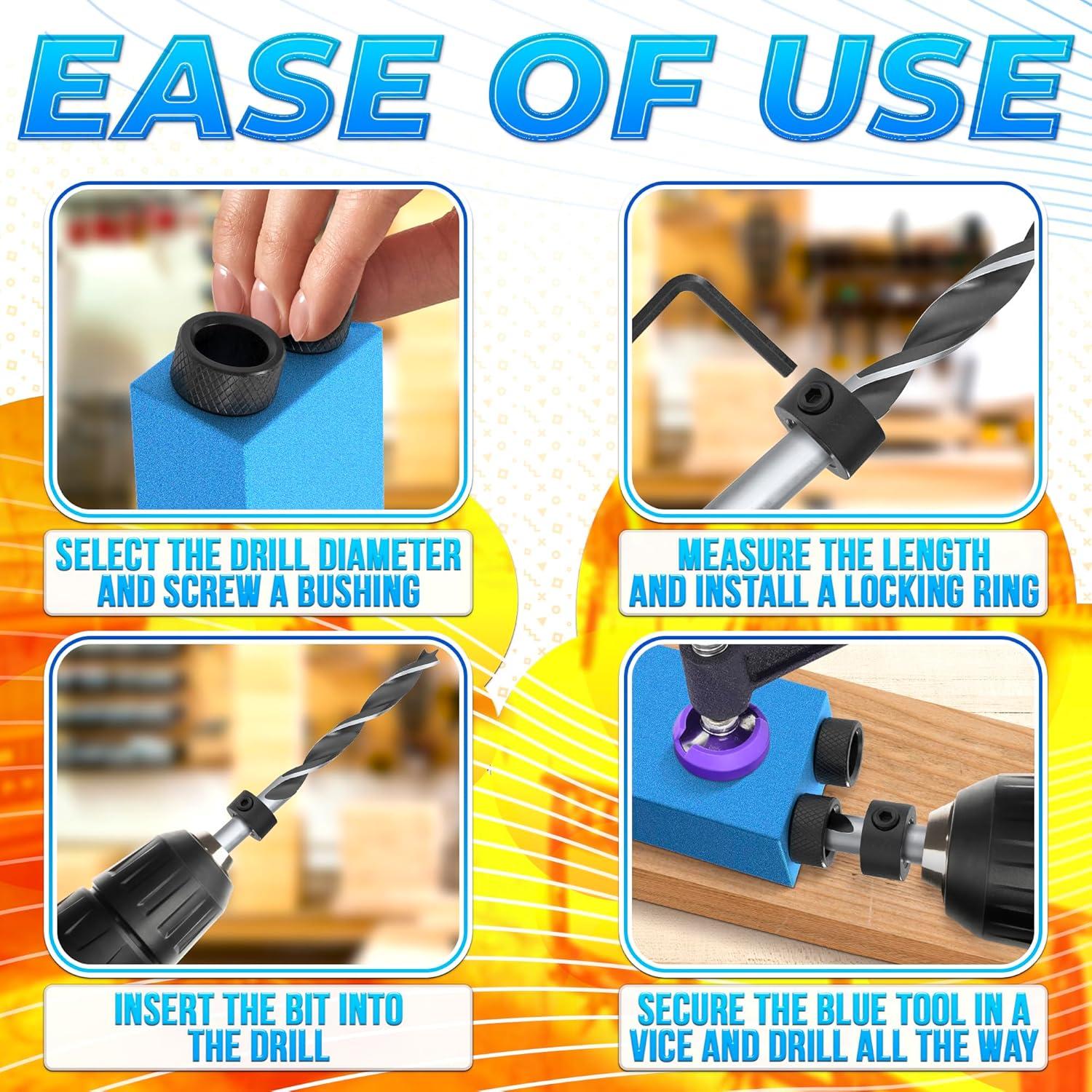 EASE OF USE

SELECT THE DRILL DIAMETER AND SCREW A BUSHING

MEASURE THE LENGTH AND INSTALL A LOCKING RING

INSERT THE BIT INTO THE DRILL

SECURE THE BLUE TOOL IN A VICE AND DRILL ALL THE WAY