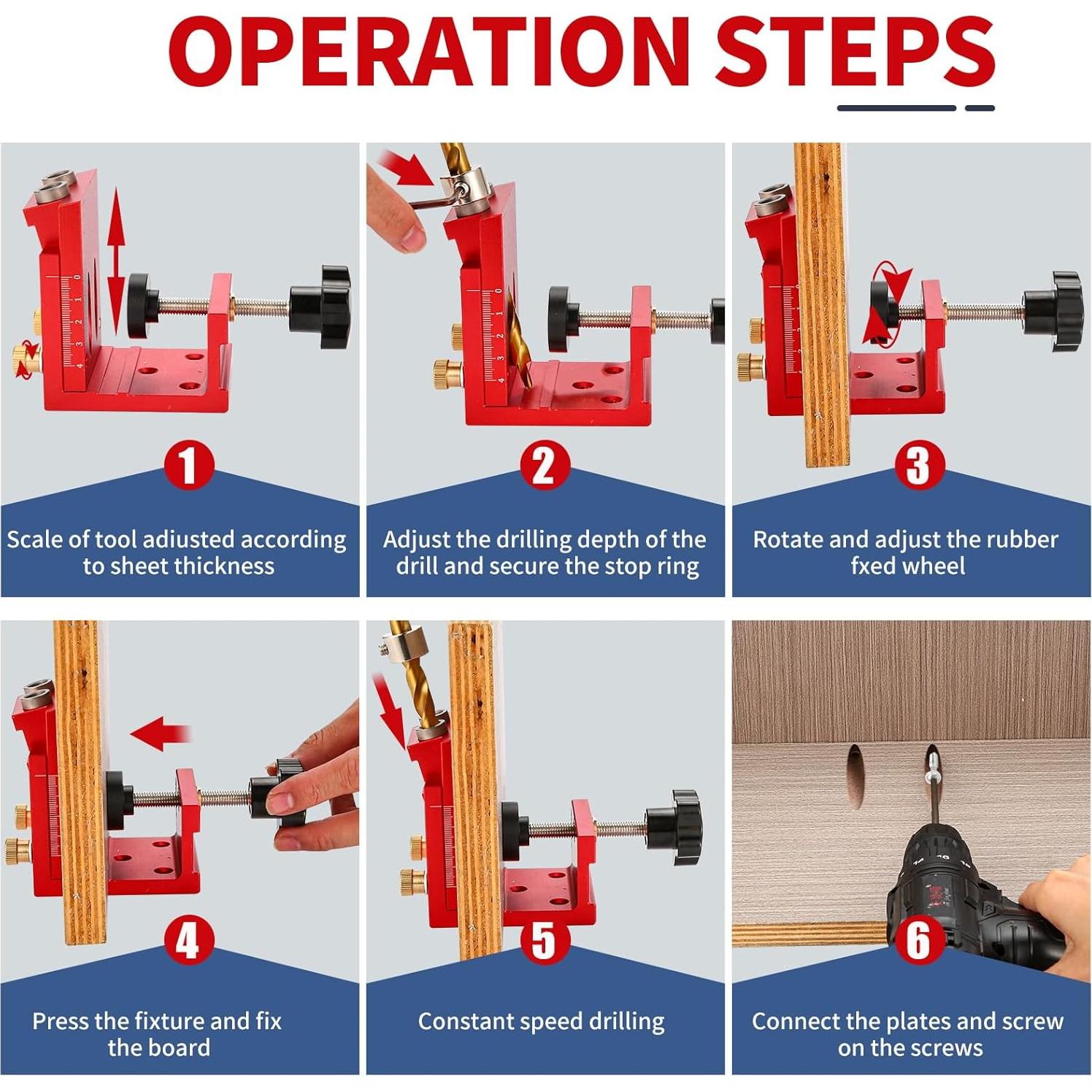 OPERATION STEPS

1
Scale of tool adiusted according to sheet thickness

2
Adjust the drilling depth of the drill and secure the stop ring

3
Rotate and adjust the rubber fxed wheel

4
Press the fixture and fix the board

5
Constant speed drilling

6
Connect the plates and screw on the screws