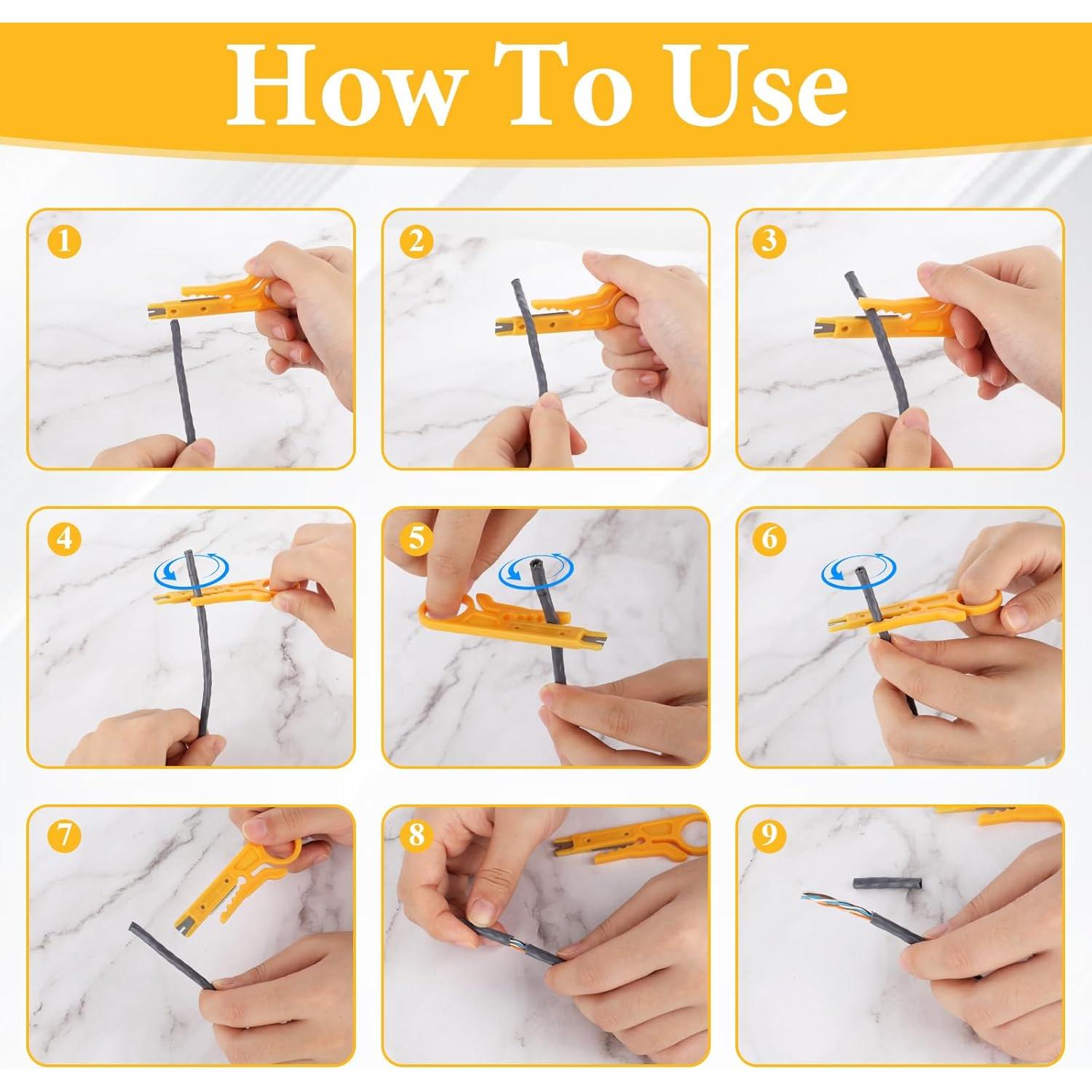 How To Use

1

2

3

4

5

6

7

8

9