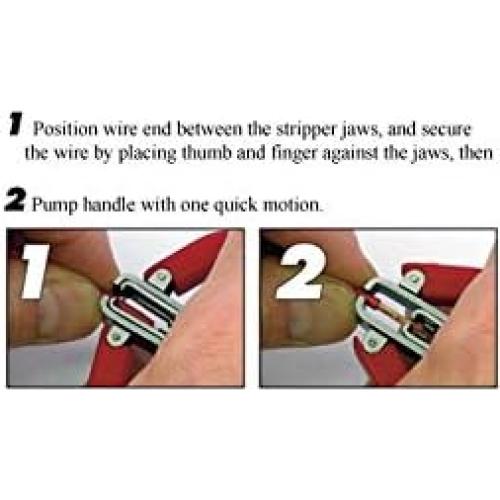 1 Position wire end between the stripper jaws, and secure the wire by placing thumb and finger against the jaws, then

2 Pump handle with one quick motion.

1

2