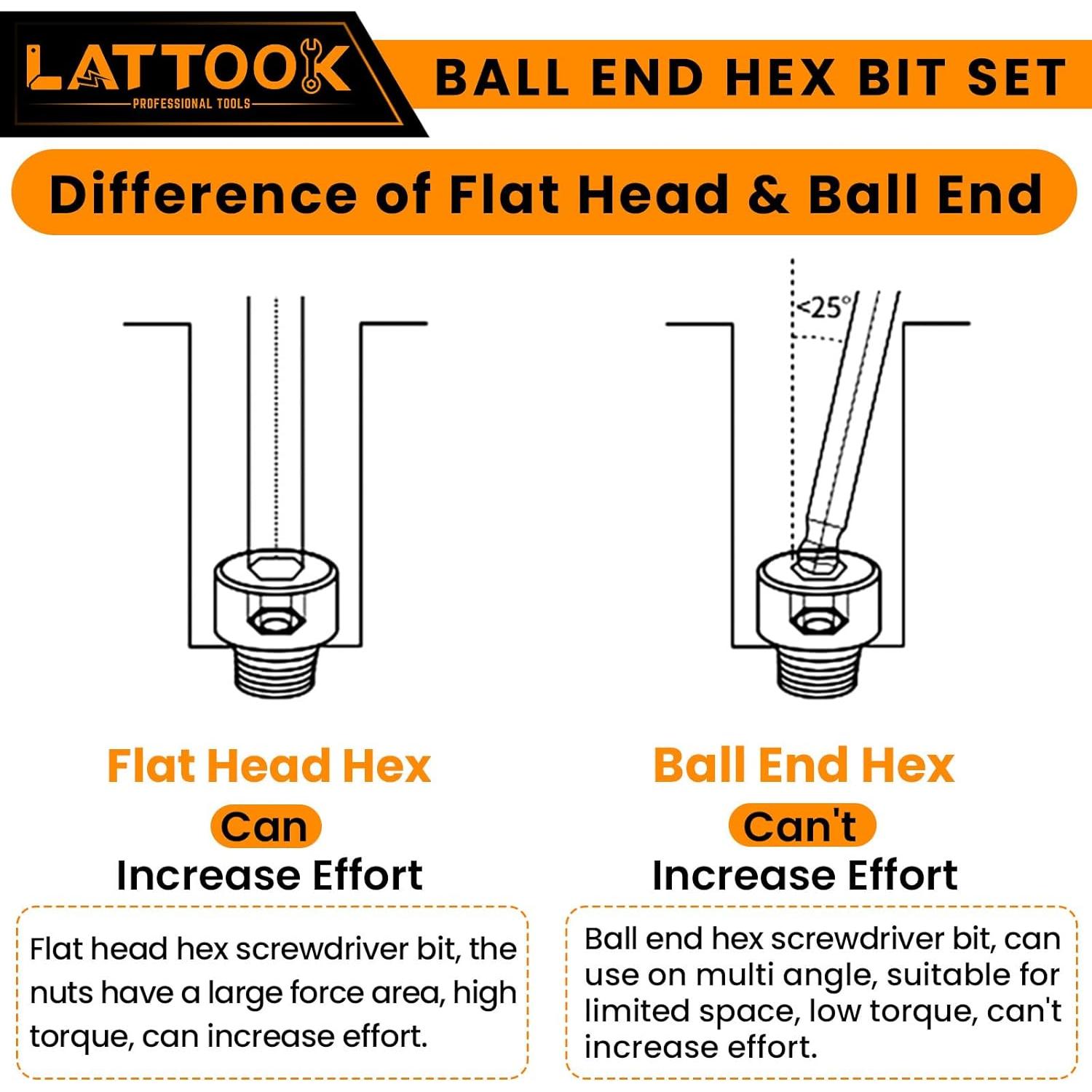 LATTOOK
PROFESSIONAL TOOLS

BALL END HEX BIT SET

Difference of Flat Head & Ball End

<25°

Flat Head Hex
Can
Increase Effort

Flat head hex screwdriver bit, the nuts have a large force area, high torque, can increase effort.

Ball End Hex
Can't
Increase Effort

Ball end hex screwdriver bit, can use on multi angle, suitable for limited space, low torque, can't increase effort.