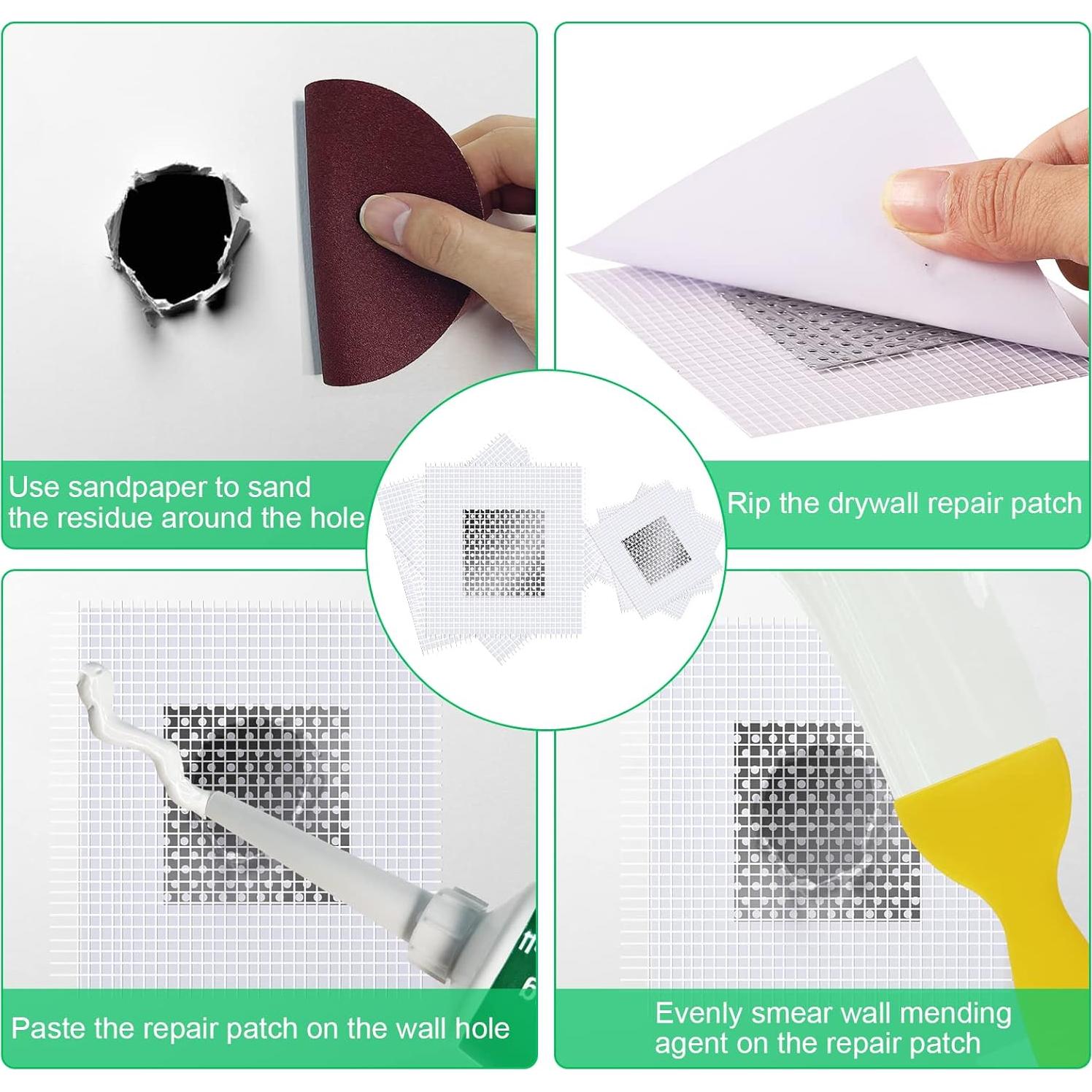 Use sandpaper to sand the residue around the hole

Rip the drywall repair patch

Paste the repair patch on the wall hole

Evenly smear wall mending agent on the repair patch