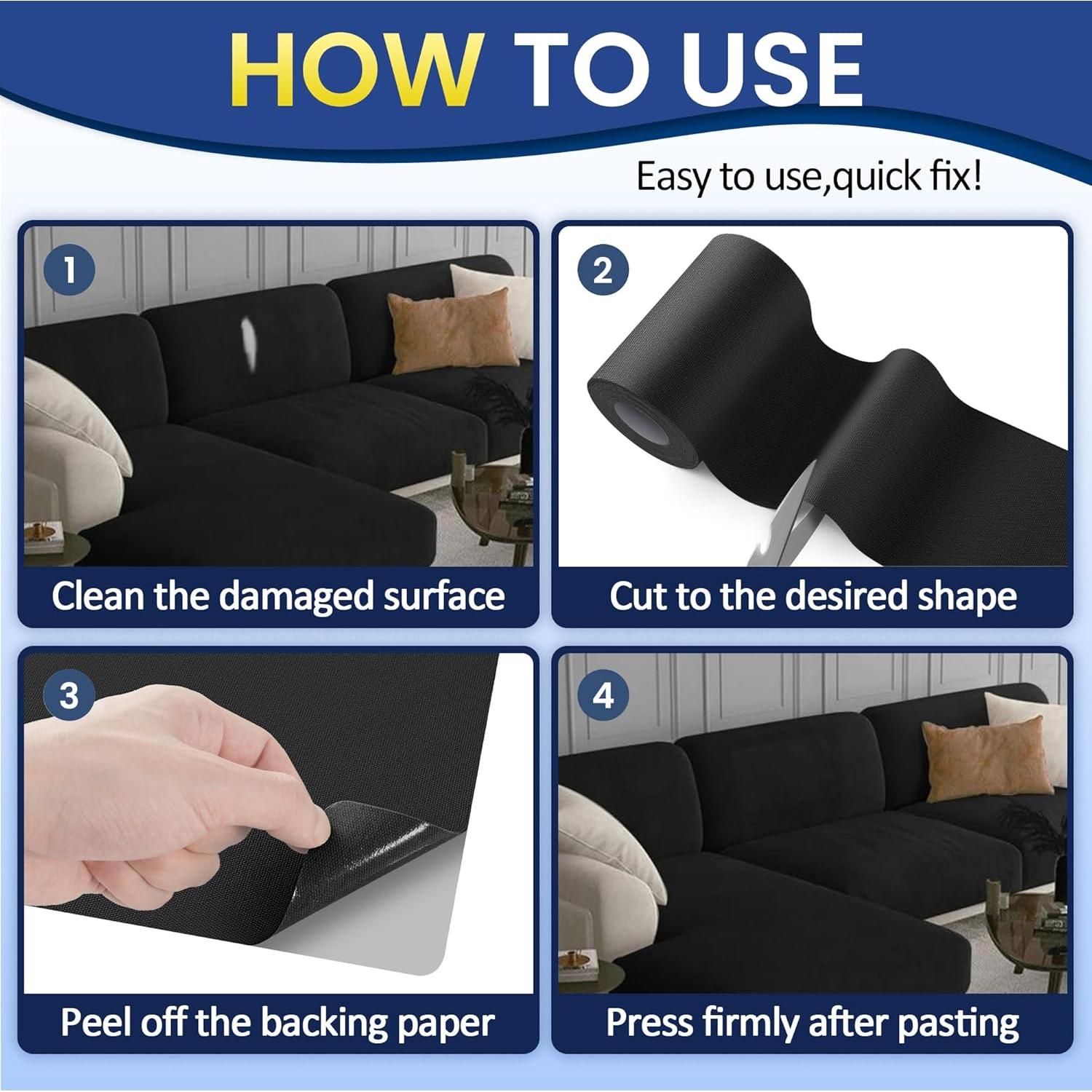 HOW TO USE

Easy to use,quick fix!

1

Clean the damaged surface

2

Cut to the desired shape

3

Peel off the backing paper

4

Press firmly after pasting