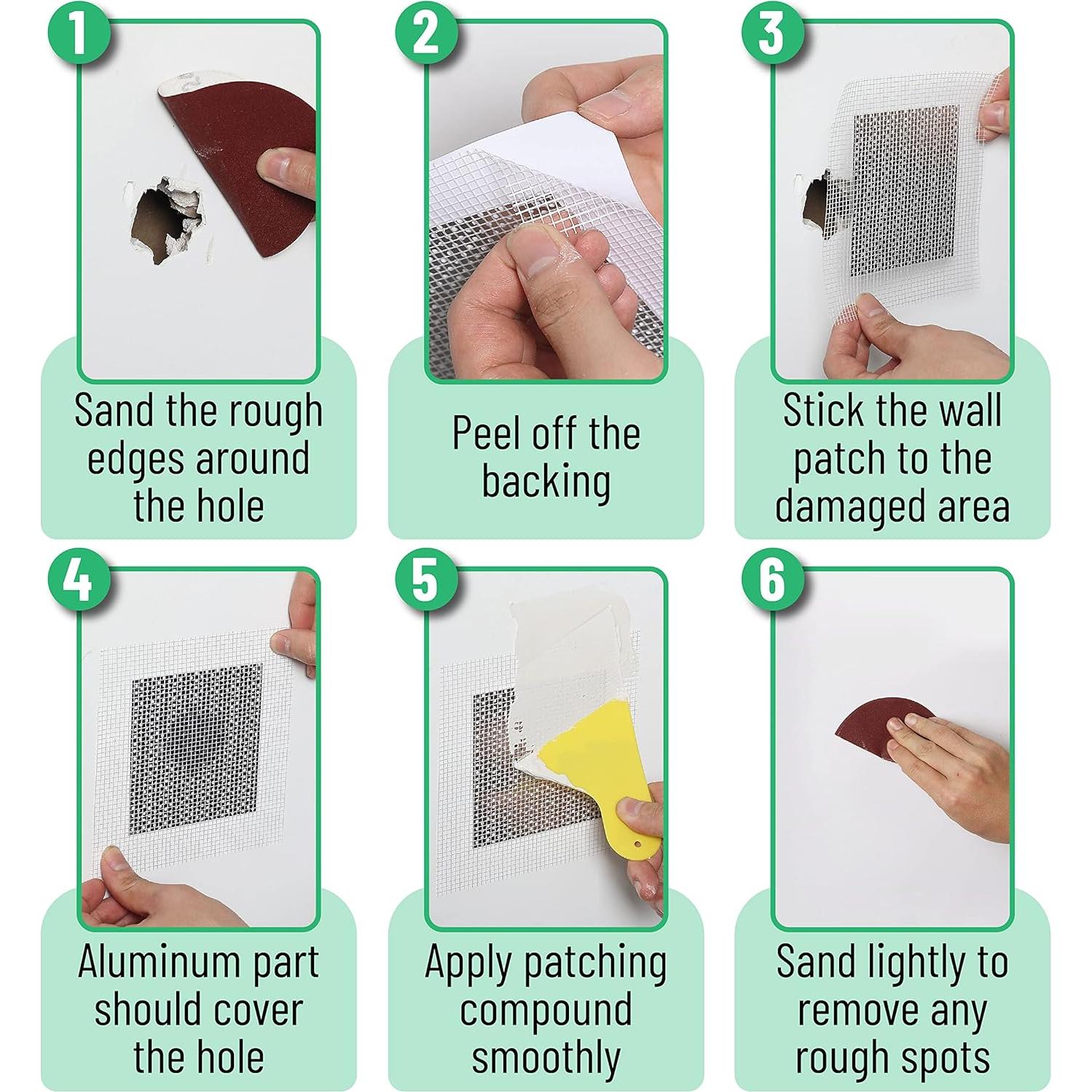 1

Sand the rough edges around the hole

2

Peel off the backing

3

Stick the wall patch to the damaged area

4

Aluminum part should cover the hole

5

Apply patching compound smoothly

6

Sand lightly to remove any rough spots