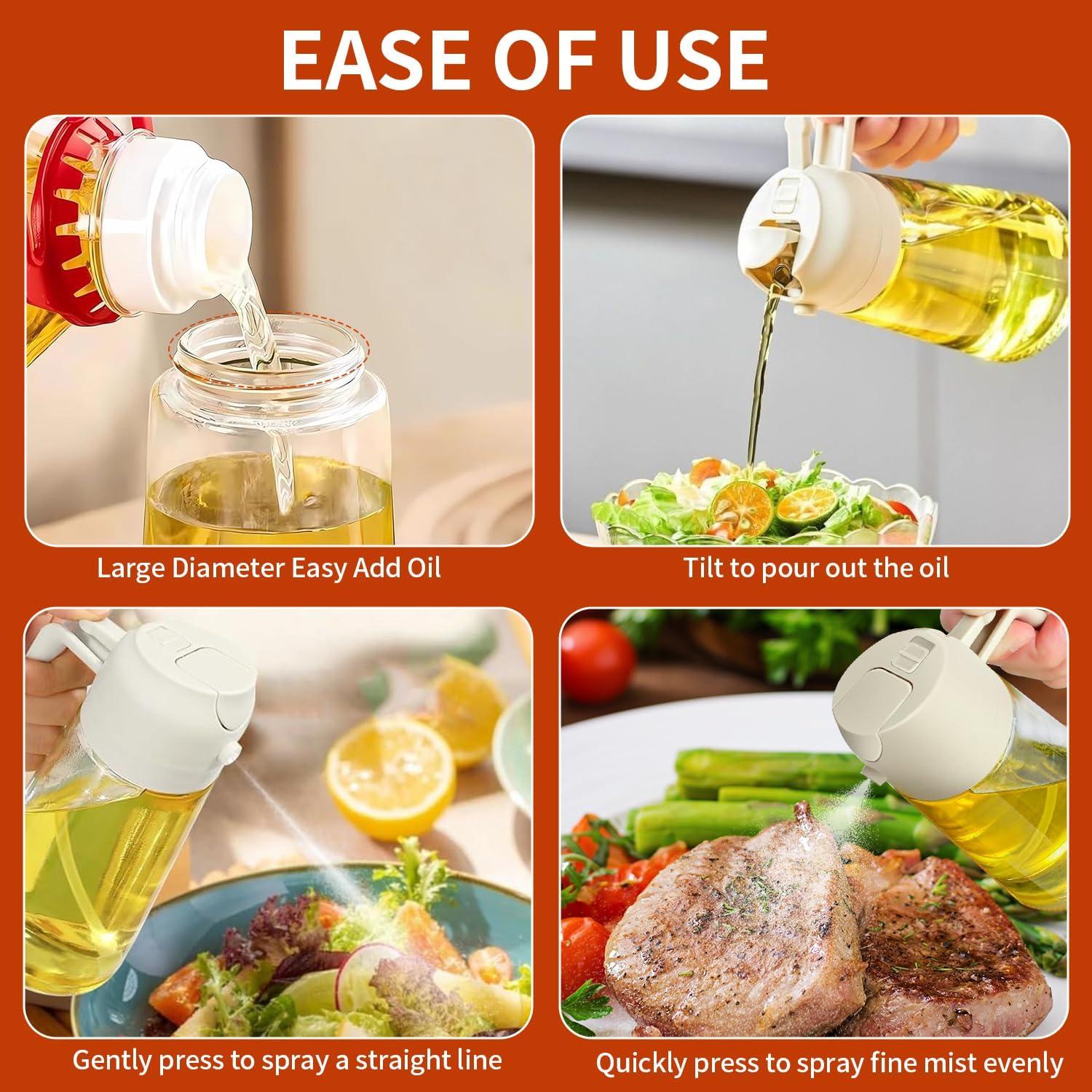 EASE OF USE

Large Diameter Easy Add Oil

Tilt to pour out the oil

Gently press to spray a straight line

Quickly press to spray fine mist evenly