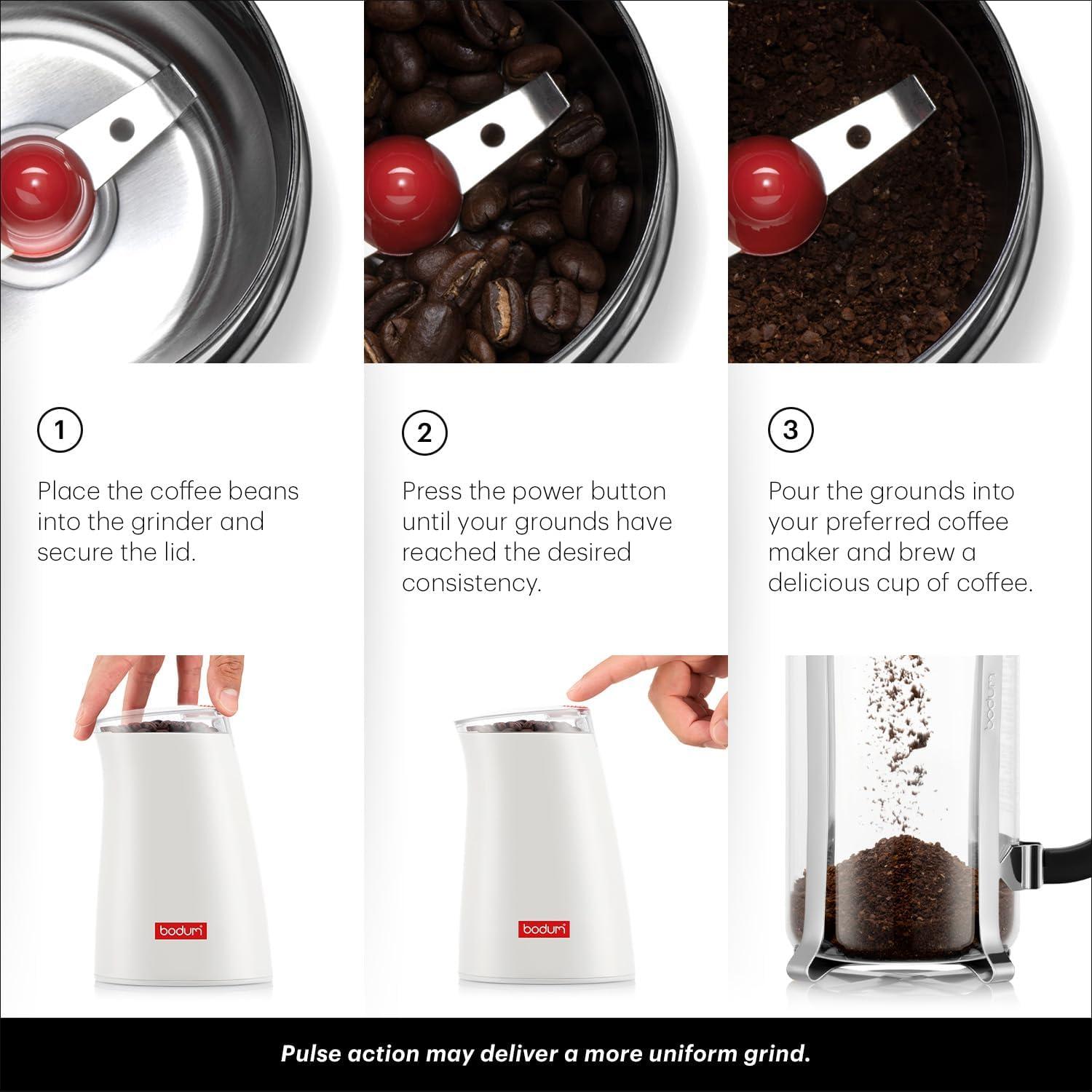 1

Place the coffee beans into the grinder and secure the lid.

bodum

2

Press the power button until your grounds have reached the desired consistency.

bodum

3

Pour the grounds into your preferred coffee maker and brew a delicious cup of coffee.

bodum

Pulse action may deliver a more uniform grind.