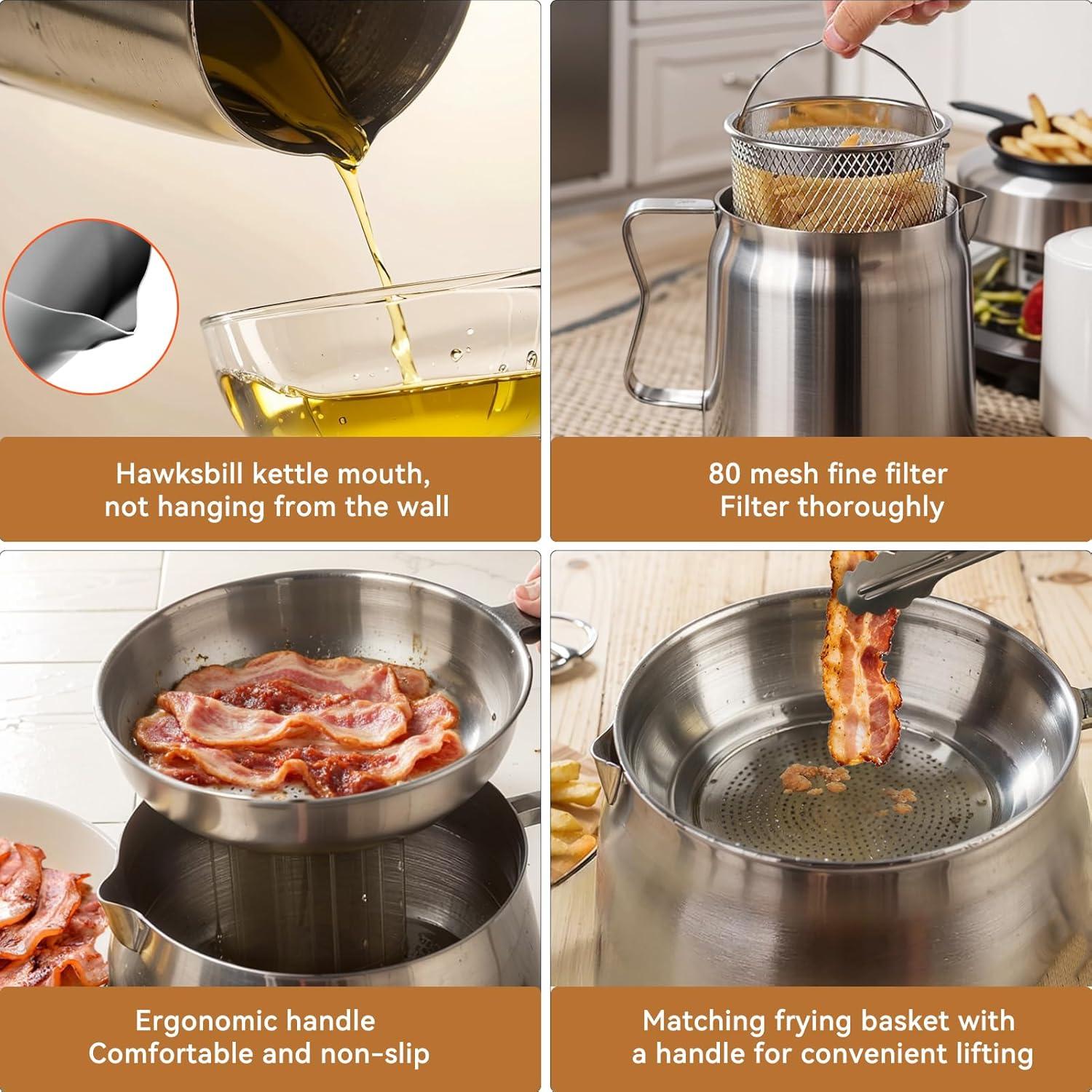 Hawksbill kettle mouth, not hanging from the wall

80 mesh fine filter
Filter thoroughly

Ergonomic handle
Comfortable and non-slip

Matching frying basket with a handle for convenient lifting