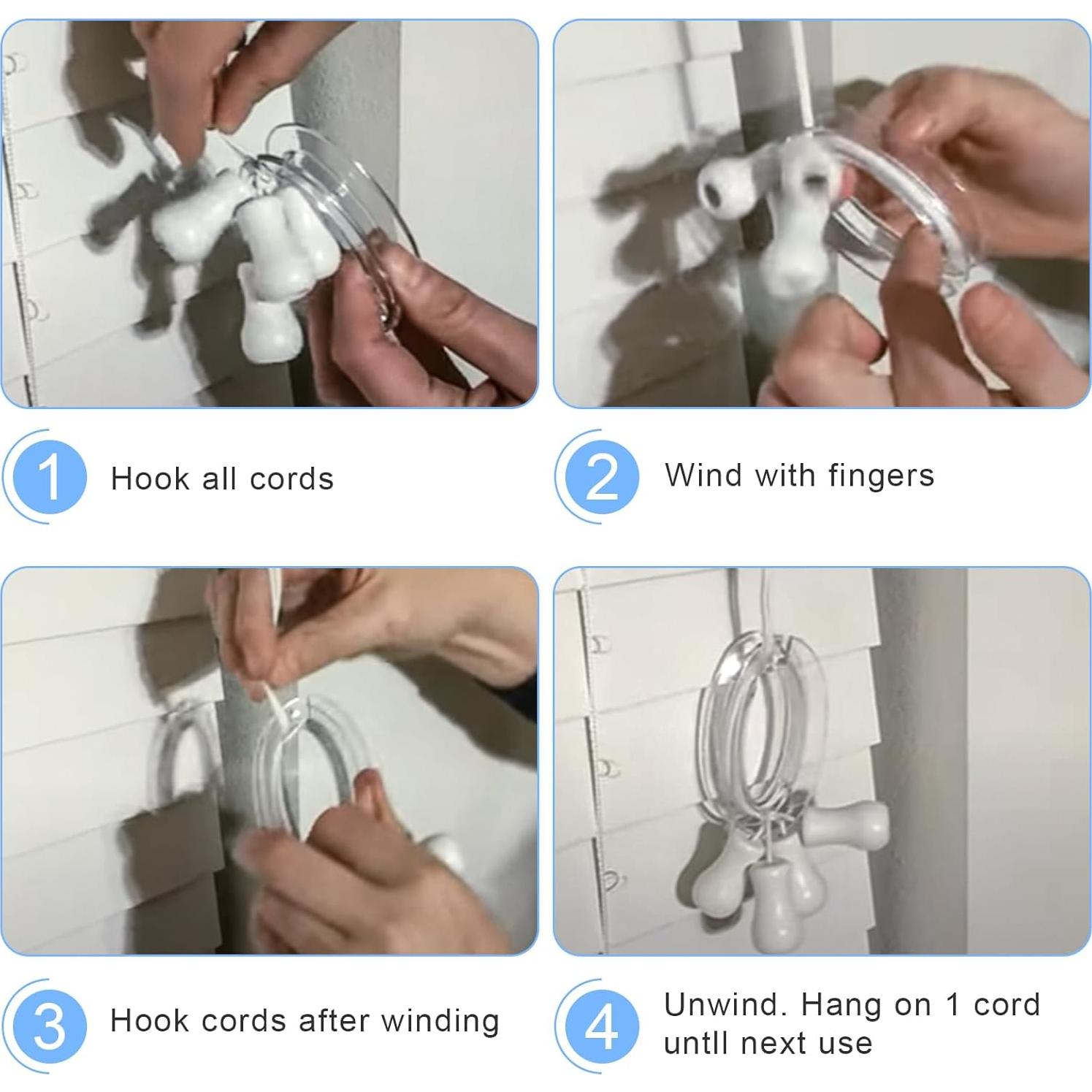 1 Hook all cords

2 Wind with fingers

3 Hook cords after winding

4 Unwind. Hang on 1 cord untll next use