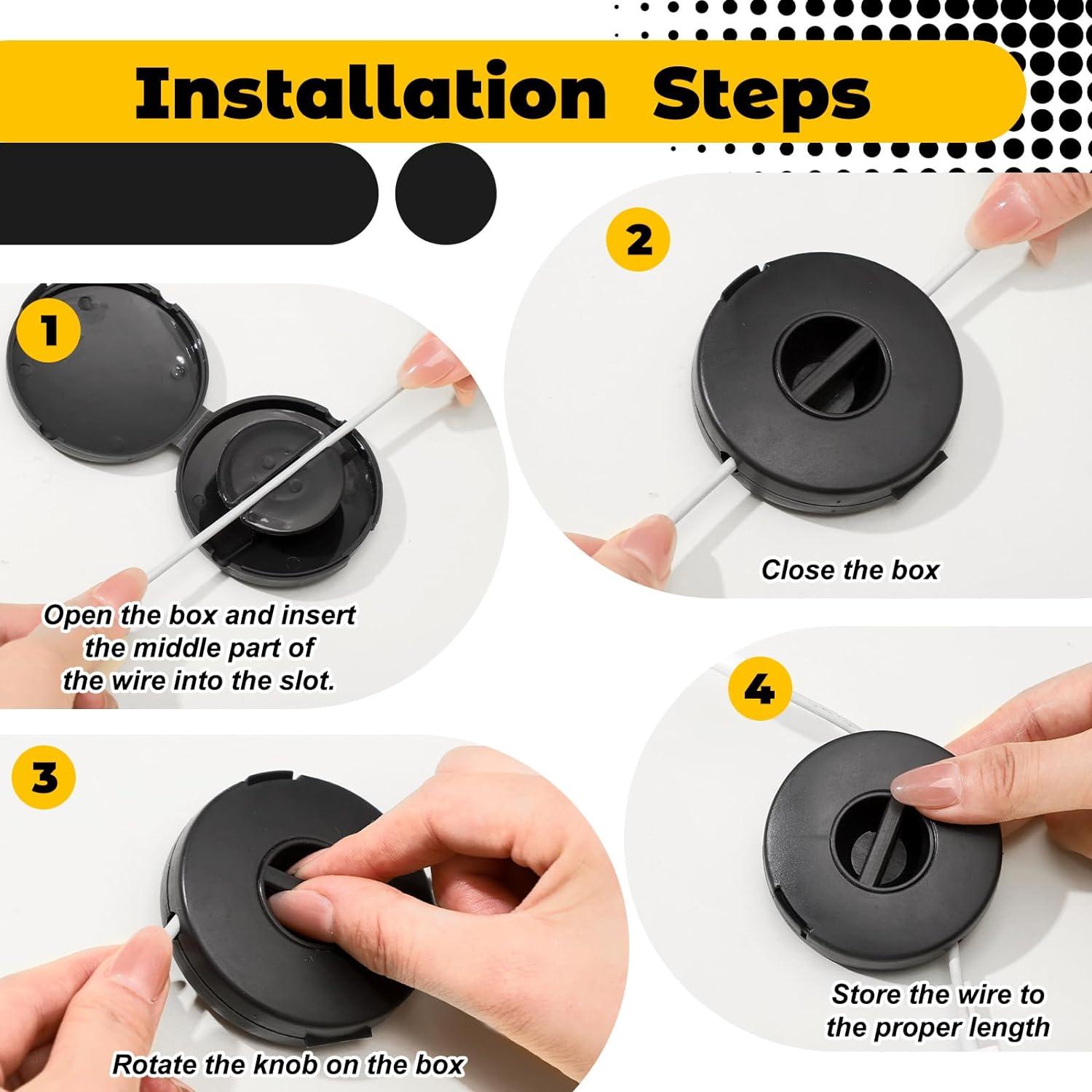 Installation Steps

1

Open the box and insert the middle part of the wire into the slot.

2

Close the box

3

Rotate the knob on the box

4

Store the wire to the proper length