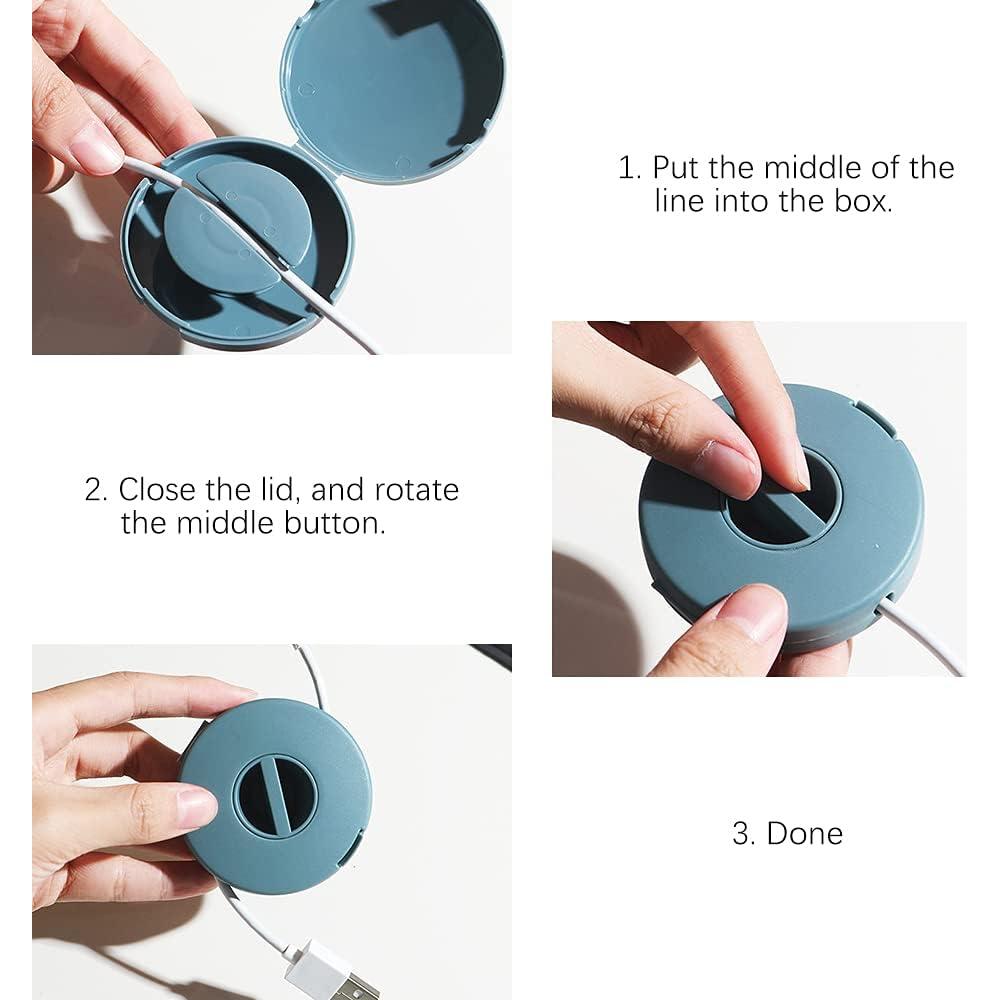 1. Put the middle of the line into the box.

2. Close the lid, and rotate the middle button.

3. Done