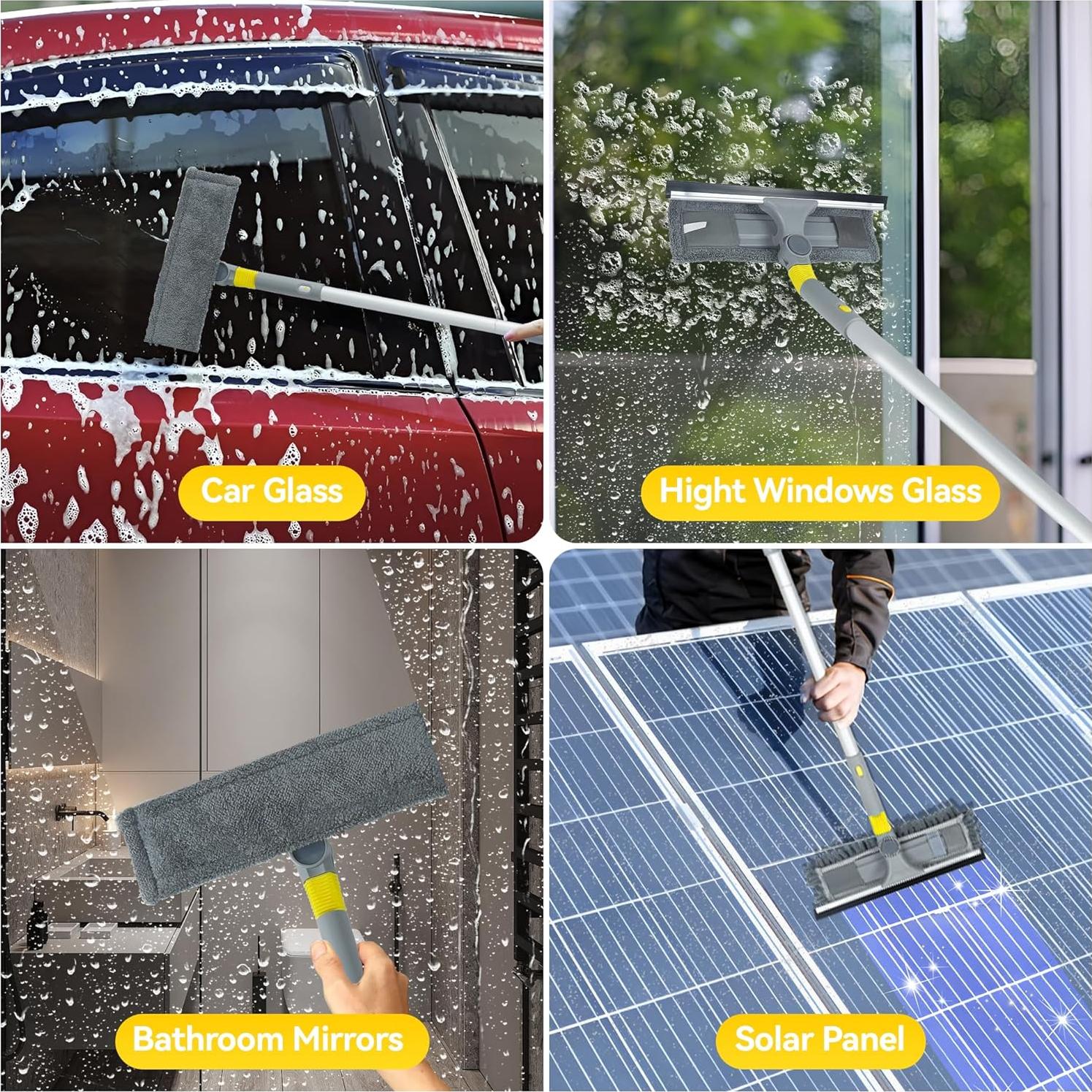 Car Glass

Hight Windows Glass

Bathroom Mirrors

Solar Panel