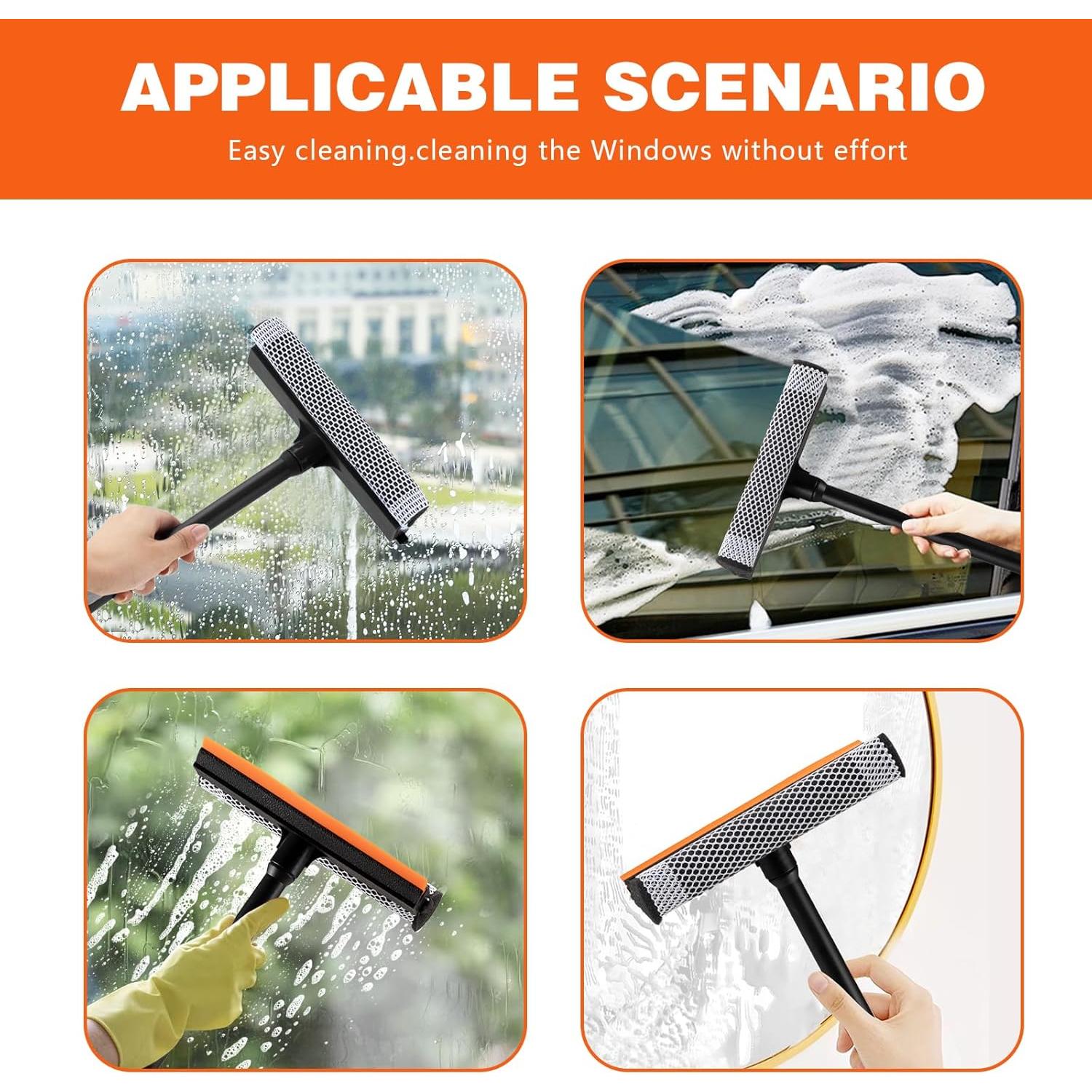 APPLICABLE SCENARIO

Easy cleaning.cleaning the Windows without effort