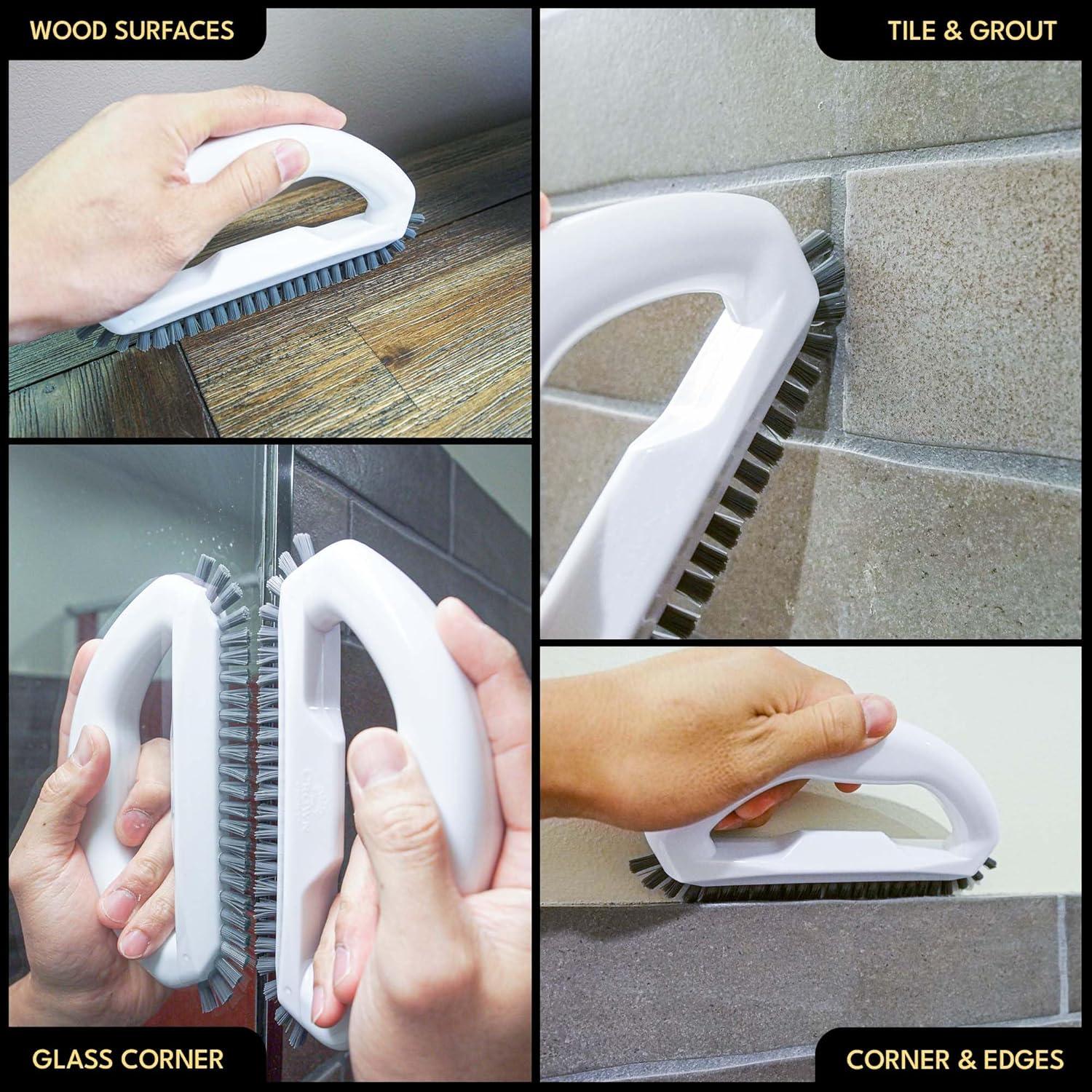 WOOD SURFACES

TILE & GROUT

GLASS CORNER

CORNER & EDGES