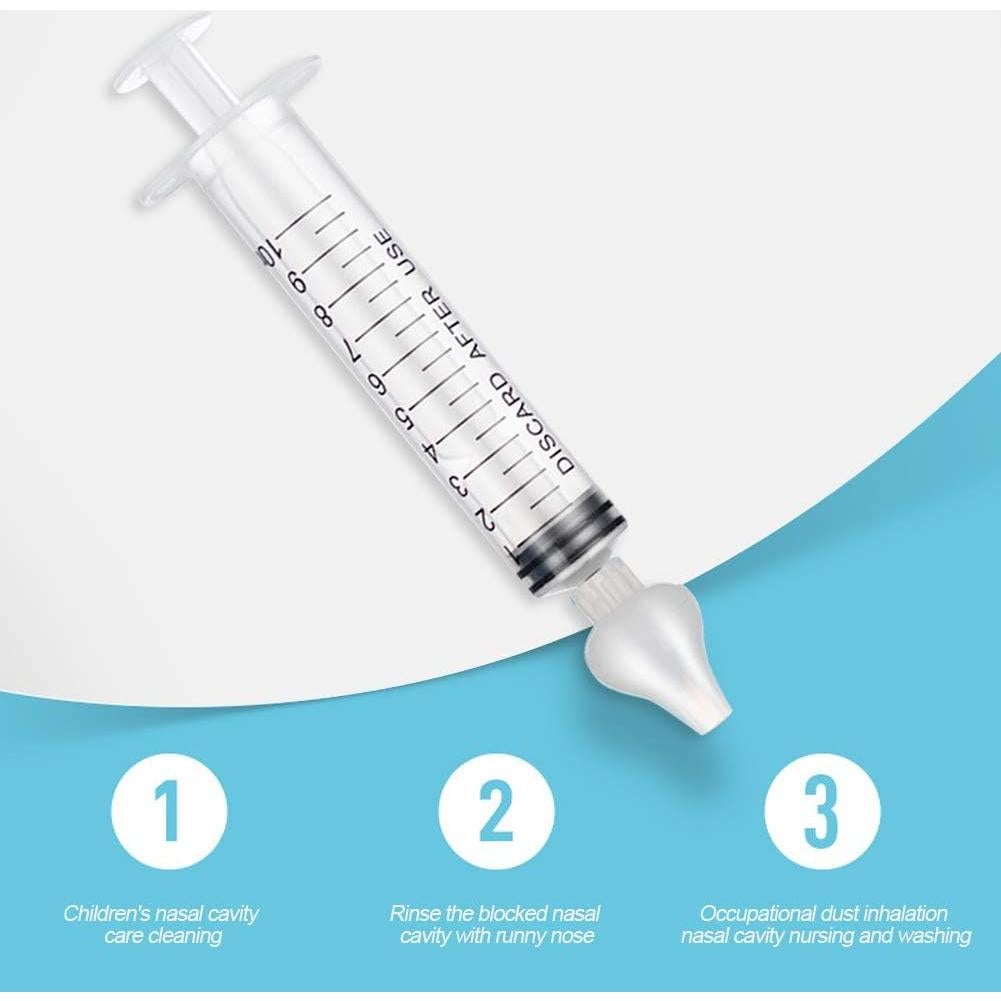 10
9
8
7
6
5
4
3
2
DISCARD AFTER USE

1
Children's nasal cavity care cleaning

2
Rinse the blocked nasal cavity with runny nose

3
Occupational dust inhalation nasal cavity nursing and washing