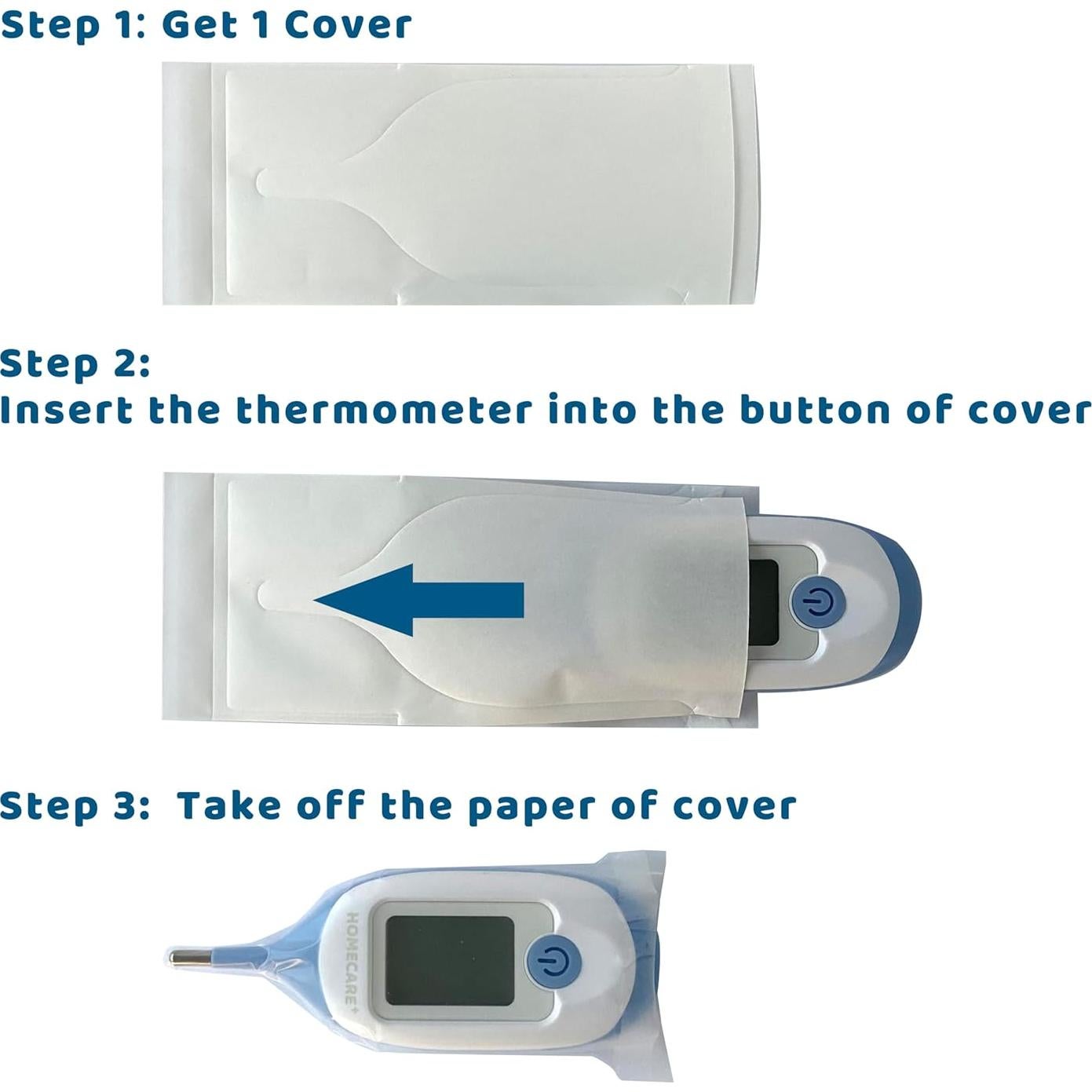 Step 1: Get 1 Cover

Step 2:
Insert the thermometer into the button of cover

Step 3: Take off the paper of cover

HOMECARE+