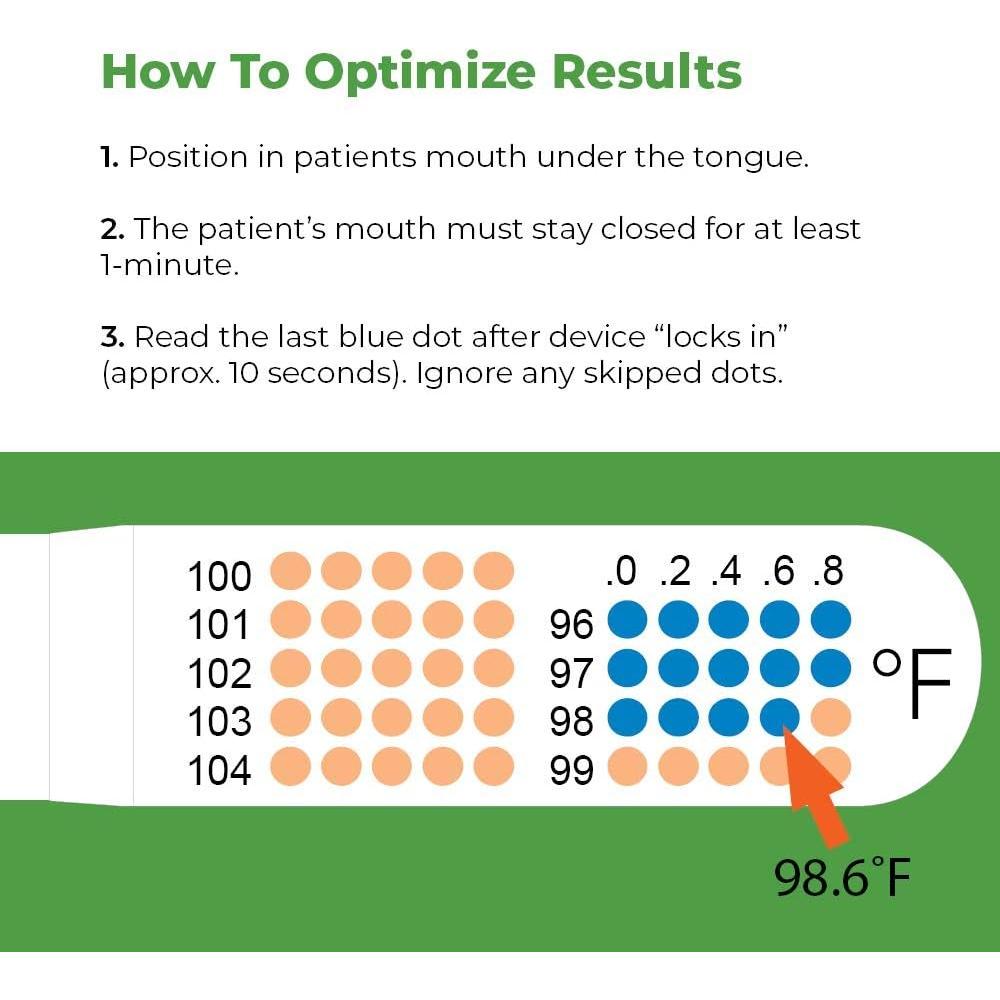 How To Optimize Results

1. Position in patients mouth under the tongue.

2. The patient's mouth must stay closed for at least 1-minute.

3. Read the last blue dot after device "locks in" (approx. 10 seconds). Ignore any skipped dots.

100
101
102
103
104

.0 .2 .4 .6 .8
96
97
98
99

°F

98.6°F