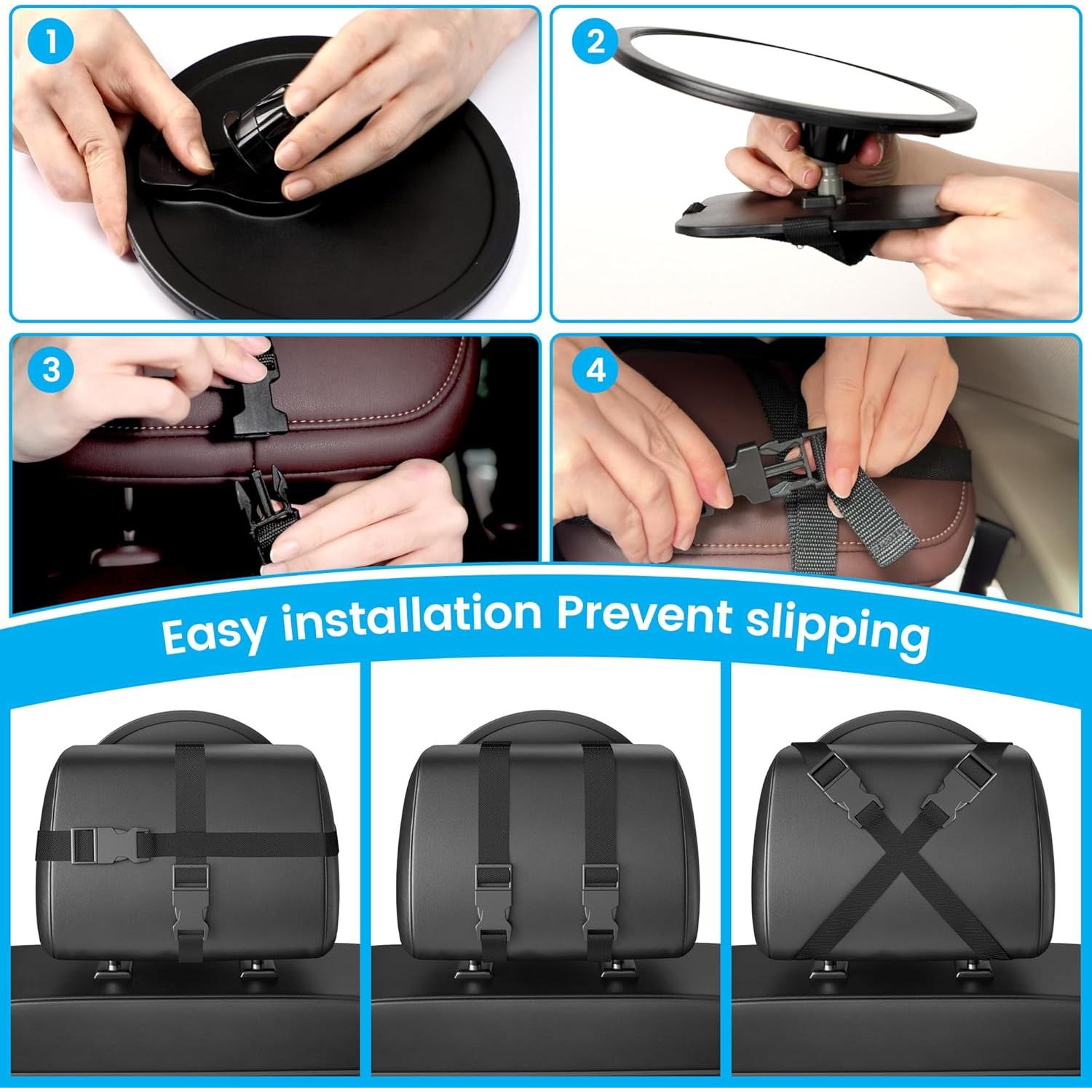 1

2

3

4

Easy installation Prevent slipping