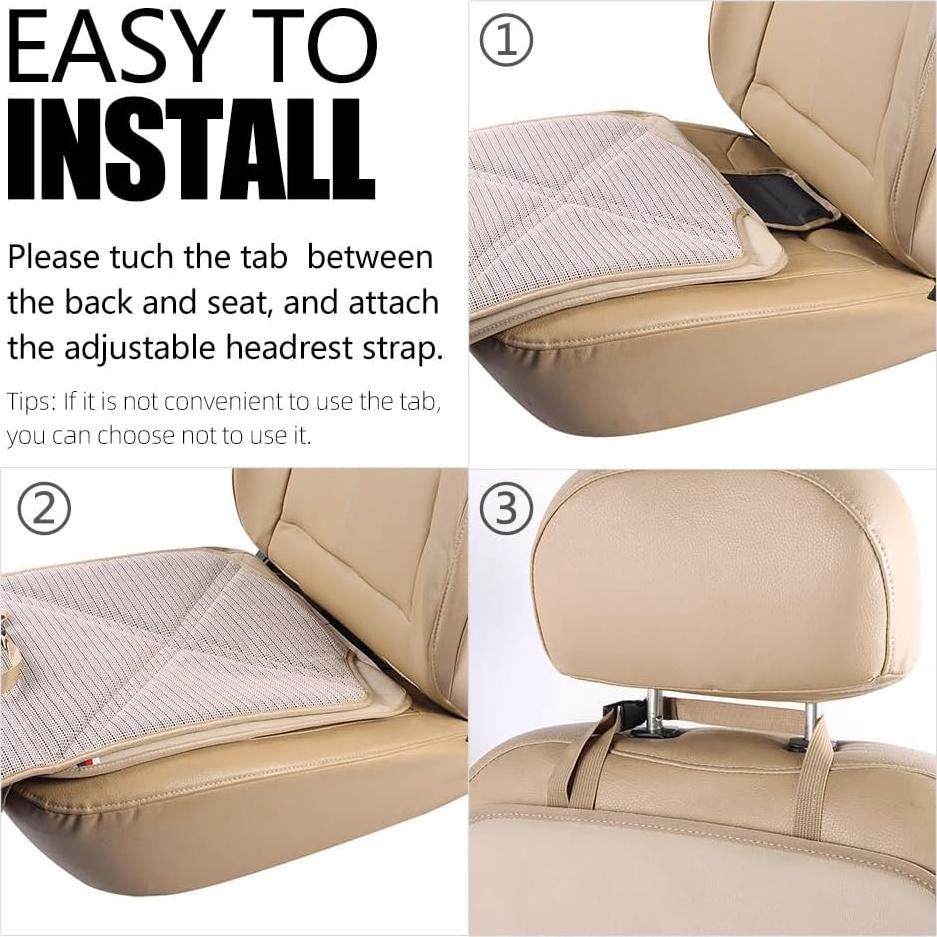 EASY TO
INSTALL

Please tuch the tab between the back and seat, and attach the adjustable headrest strap.

Tips: If it is not convenient to use the tab, you can choose not to use it.

①

②

③