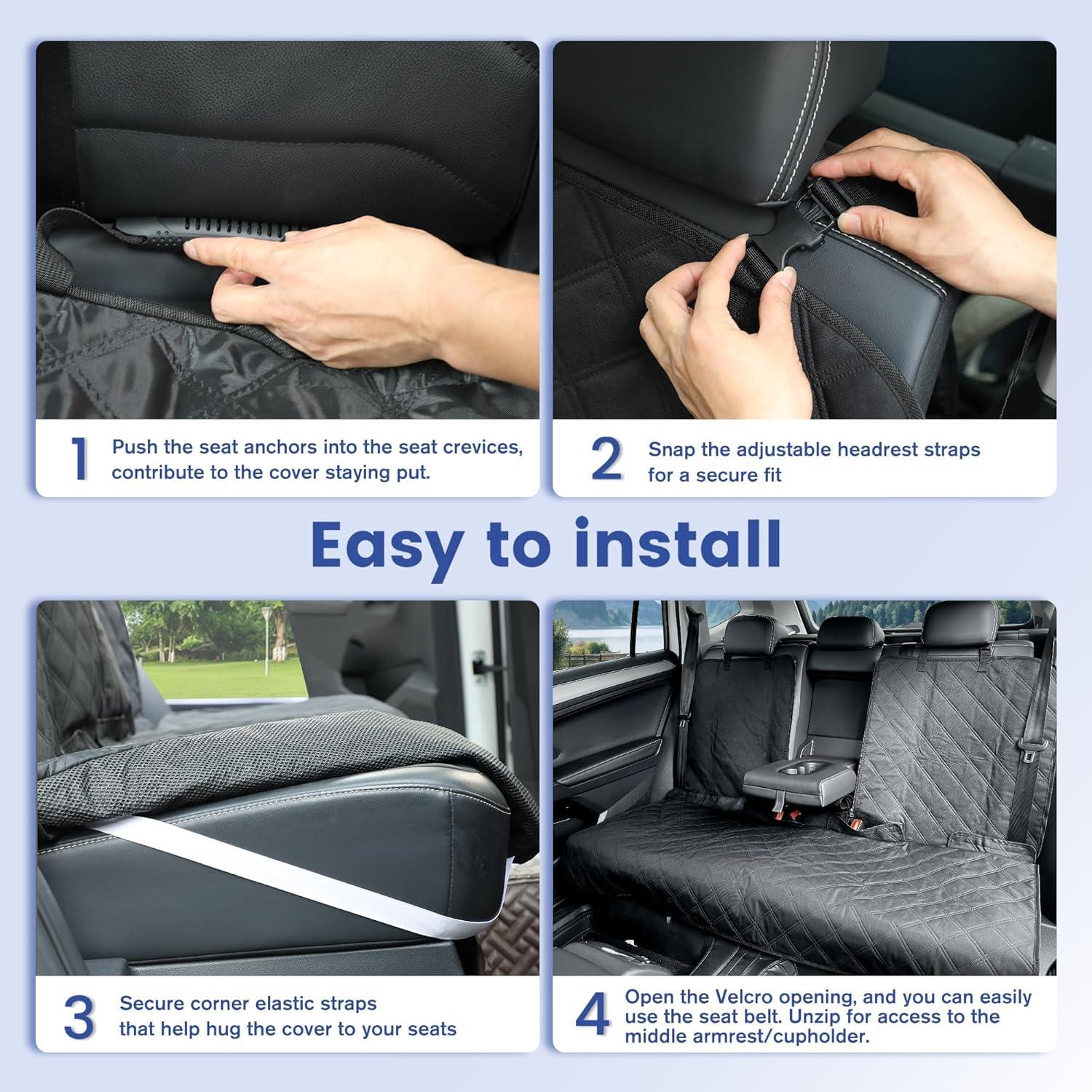 1 Push the seat anchors into the seat crevices, contribute to the cover staying put.

2 Snap the adjustable headrest straps for a secure fit

Easy to install

3 Secure corner elastic straps that help hug the cover to your seats

4 Open the Velcro opening, and you can easily use the seat belt. Unzip for access to the middle armrest/cupholder.